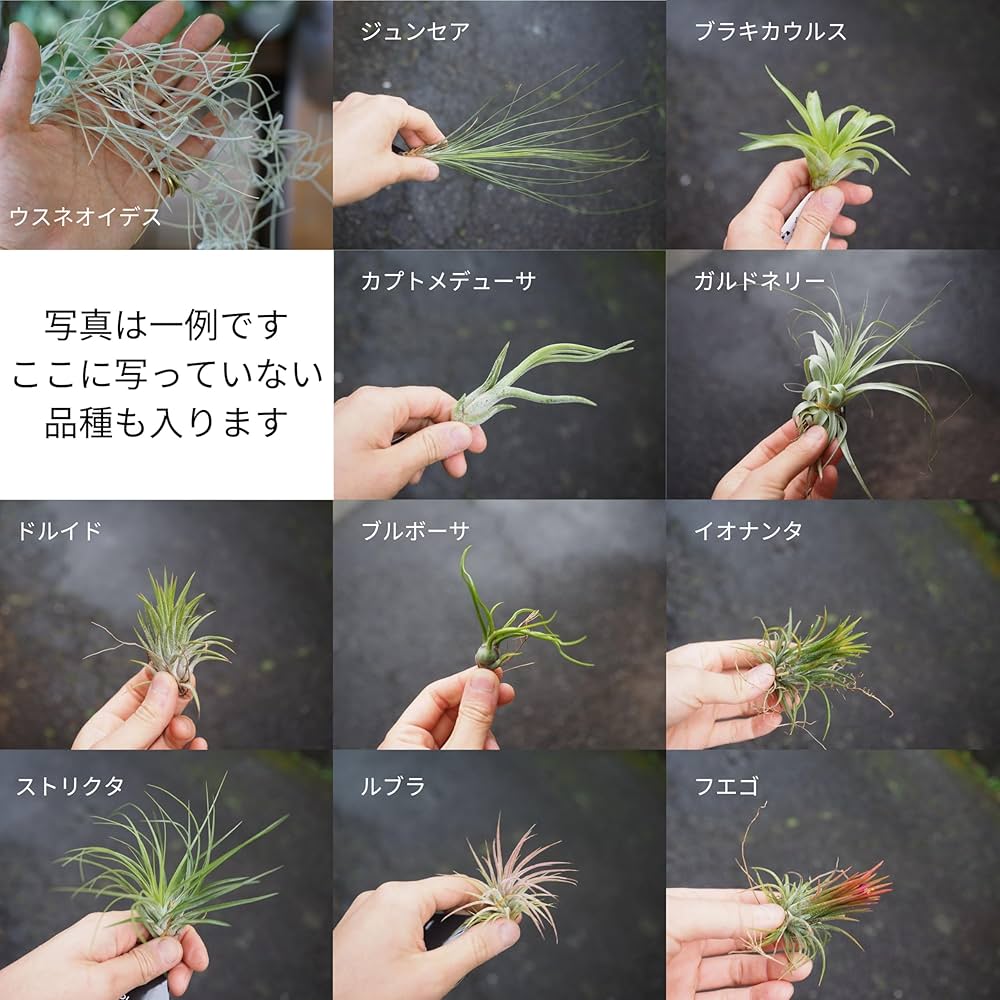 ウスネオイデス

ジュンセア

ブラキカウルス

写真は一例です
ここに写っていない
品種も入ります

カプトメデューサ

ガルドネリー

ドルイド

ブルボーサ

イオナンタ

ストリクタ

ルブラ

フエゴ