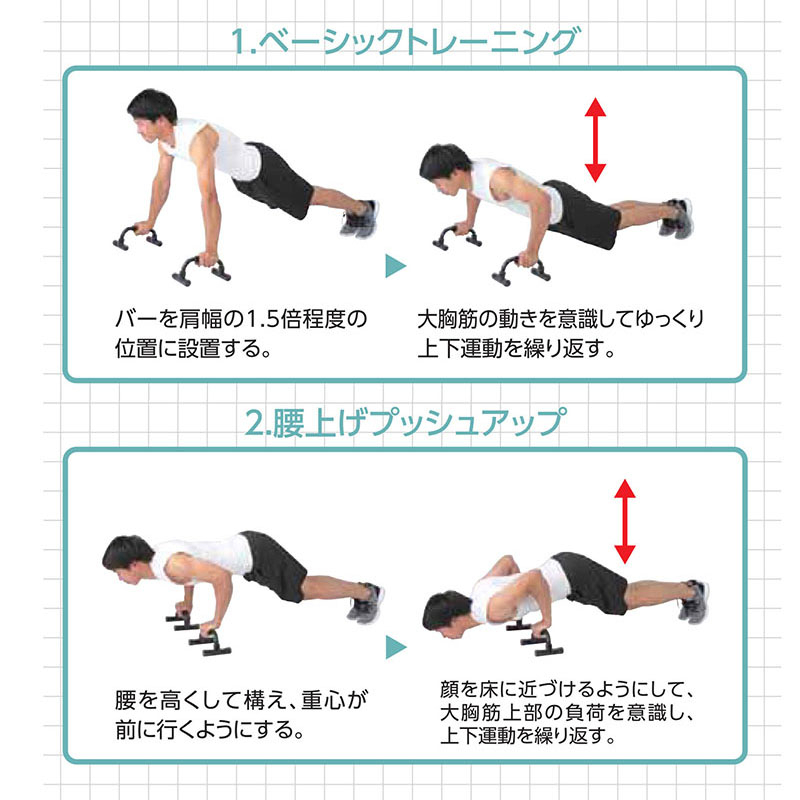 1.ベーシックトレーニング

バーを肩幅の1.5倍程度の位置に設置する。

大胸筋の動きを意識してゆっくり上下運動を繰り返す。

2.腰上げプッシュアップ

腰を高くして構え、重心が前に行くようにする。

顔を床に近づけるようにして、大胸筋上部の負荷を意識し、上下運動を繰り返す。