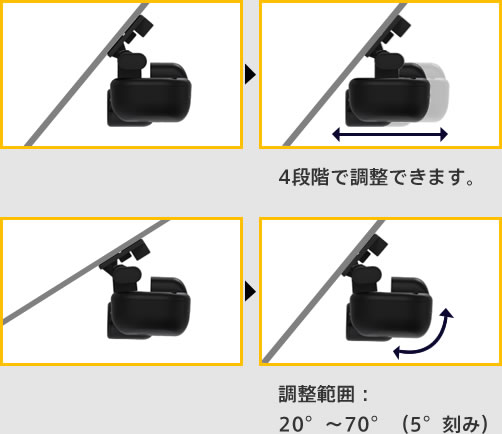 4段階で調整できます。

調整範囲：
20°～70°（5°刻み）