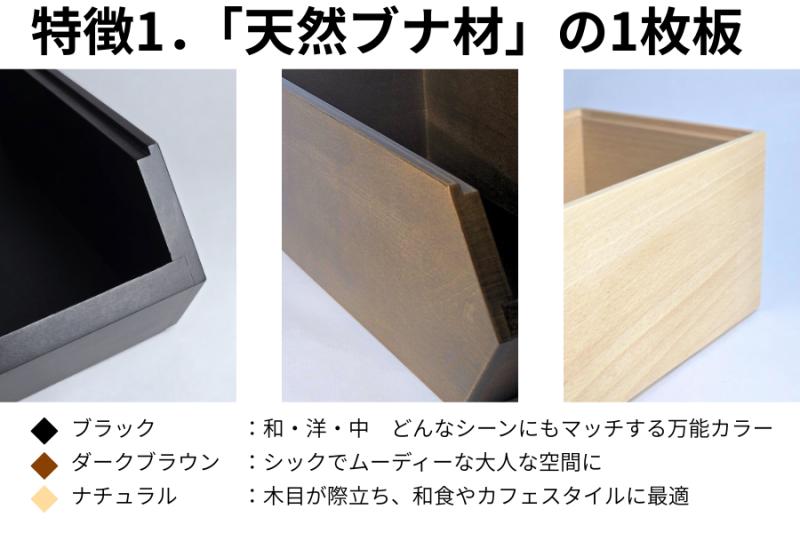 特徴1.「天然ブナ材」の1枚板

◆ ブラック　：和・洋・中　どんなシーンにもマッチする万能カラー
◆ ダークブラウン　：シックでムーディーな大人な空間に
◆ ナチュラル　：木目が際立ち、和食やカフェスタイルに最適