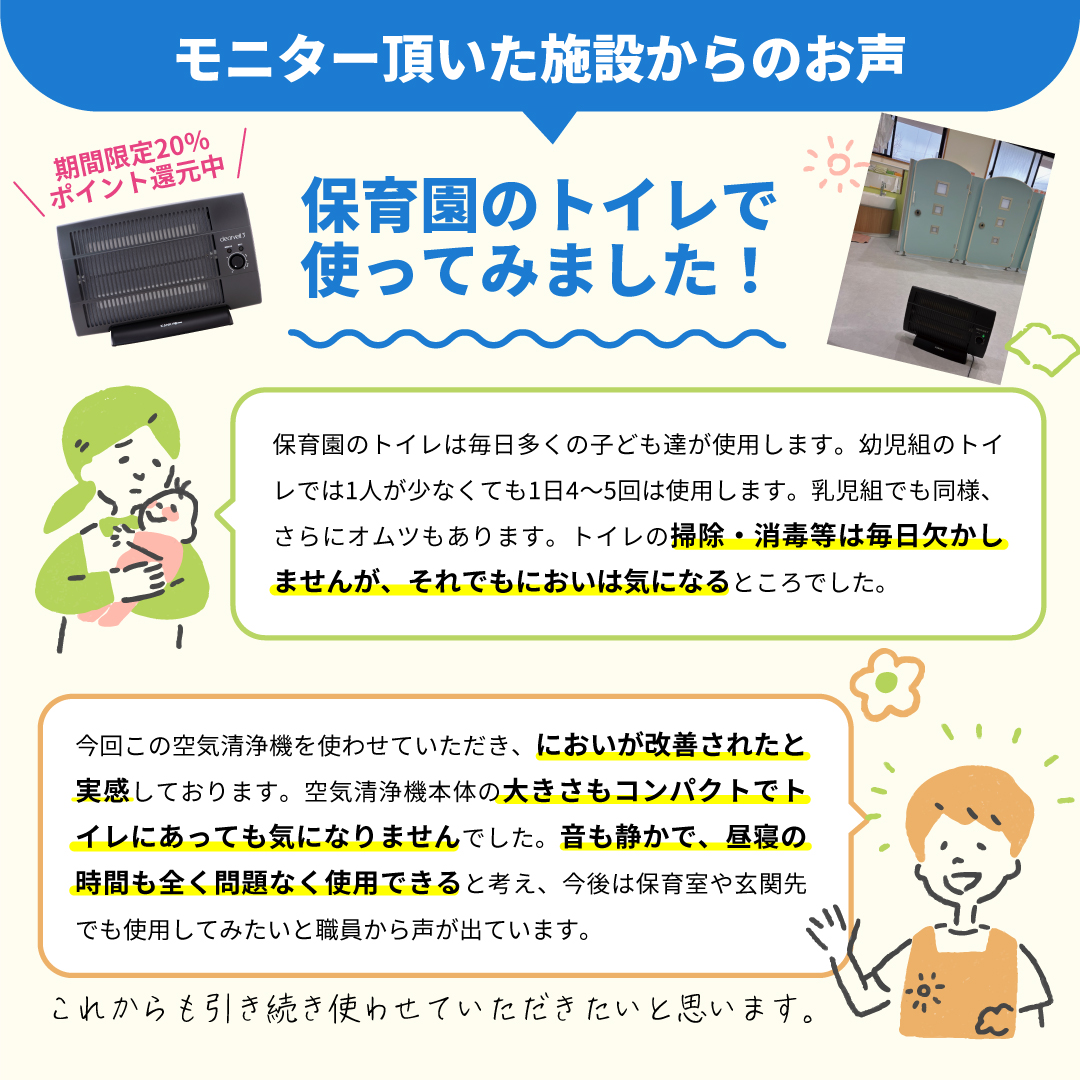 モニター頂いた施設からのお声

期間限定20%
ポイント還元中

保育園のトイレで
使ってみました！

保育園のトイレは毎日多くの子ども達が使用します。幼児組のトイレでは1人が少なくても1日4〜5回は使用します。乳児組でも同様、さらにオムツもあります。トイレの掃除・消毒等は毎日欠かしませんが、それでもにおいは気になるところでした。

今回この空気清浄機を使わせていただき、においが改善されたと実感しております。空気清浄機本体の大きさもコンパクトでトイレにあっても気になりませんでした。音も静かで、昼寝の時間も全く問題なく使用できると考え、今後は保育室や玄関先でも使用してみたいと職員から声が出ています。

これからも引き続き使わせていただきたいと思います。