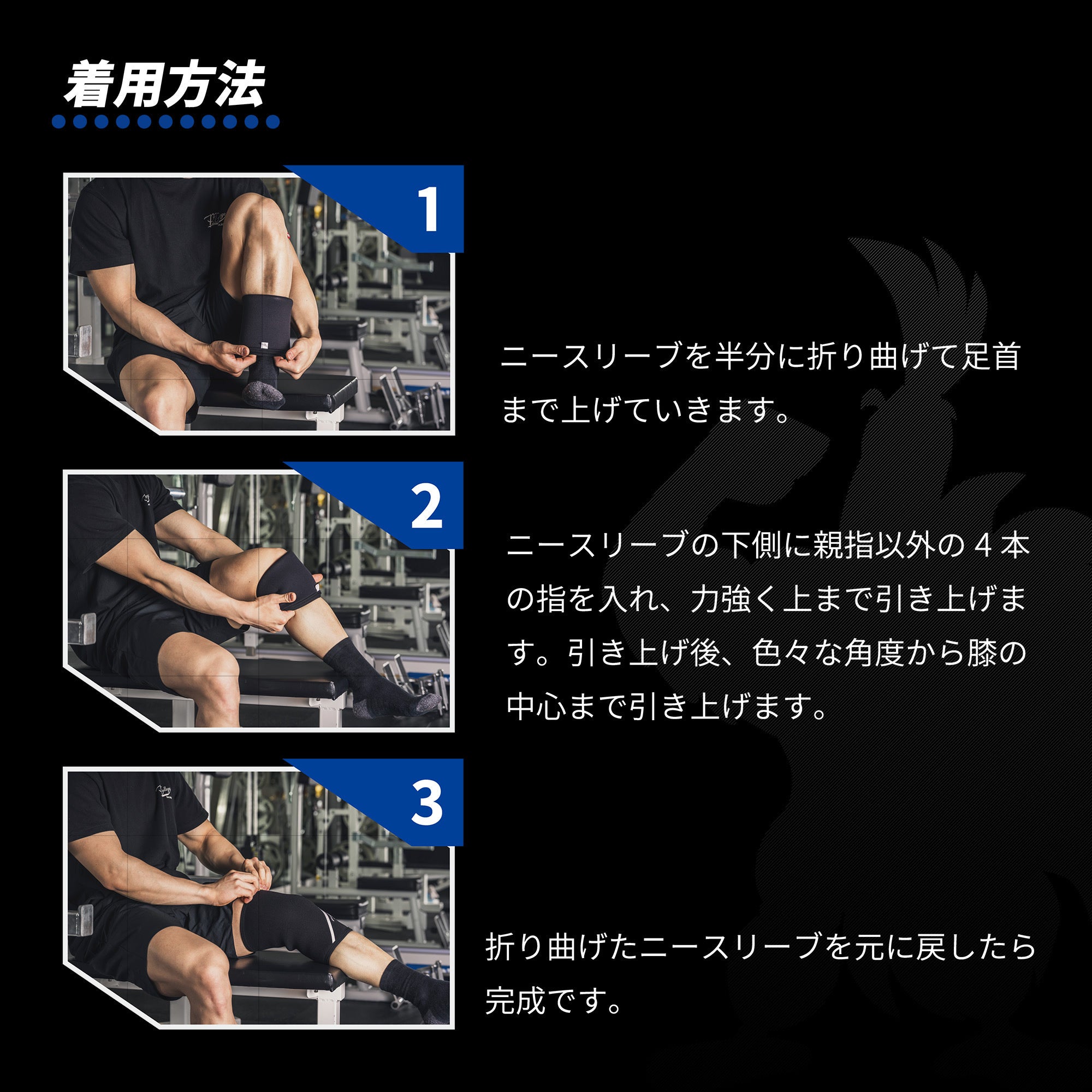 着用方法

1

ニースリーブを半分に折り曲げて足首まで上げていきます。

2

ニースリーブの下側に親指以外の４本の指を入れ、力強く上まで引き上げます。引き上げ後、色々な角度から膝の中心まで引き上げます。

3

折り曲げたニースリーブを元に戻したら完成です。