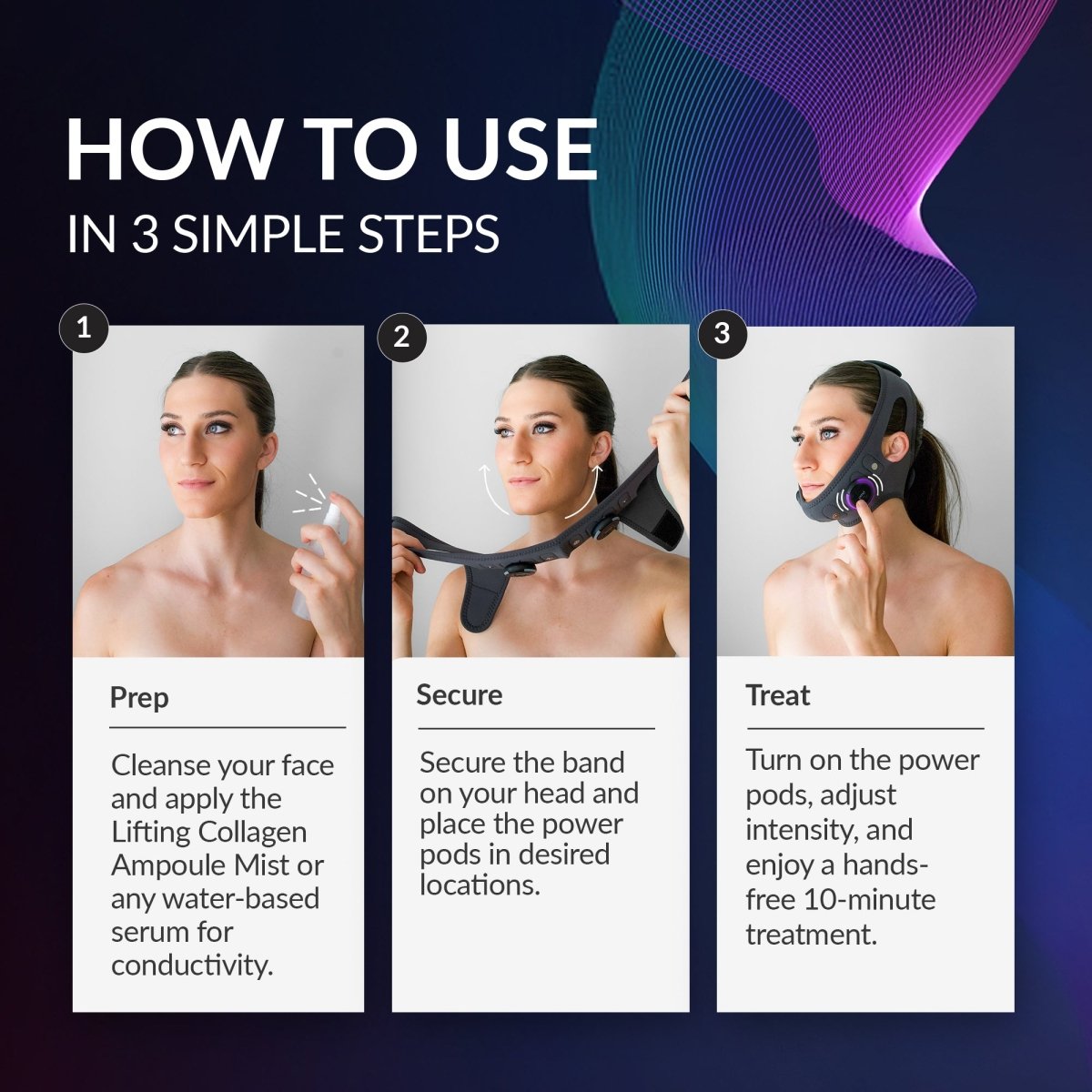 HOW TO USE
IN 3 SIMPLE STEPS

1

Prep

Cleanse your face and apply the Lifting Collagen Ampoule Mist or any water-based serum for conductivity.

2

Secure

Secure the band on your head and place the power pods in desired locations.

3

Treat

Turn on the power pods, adjust intensity, and enjoy a hands-free 10-minute treatment.