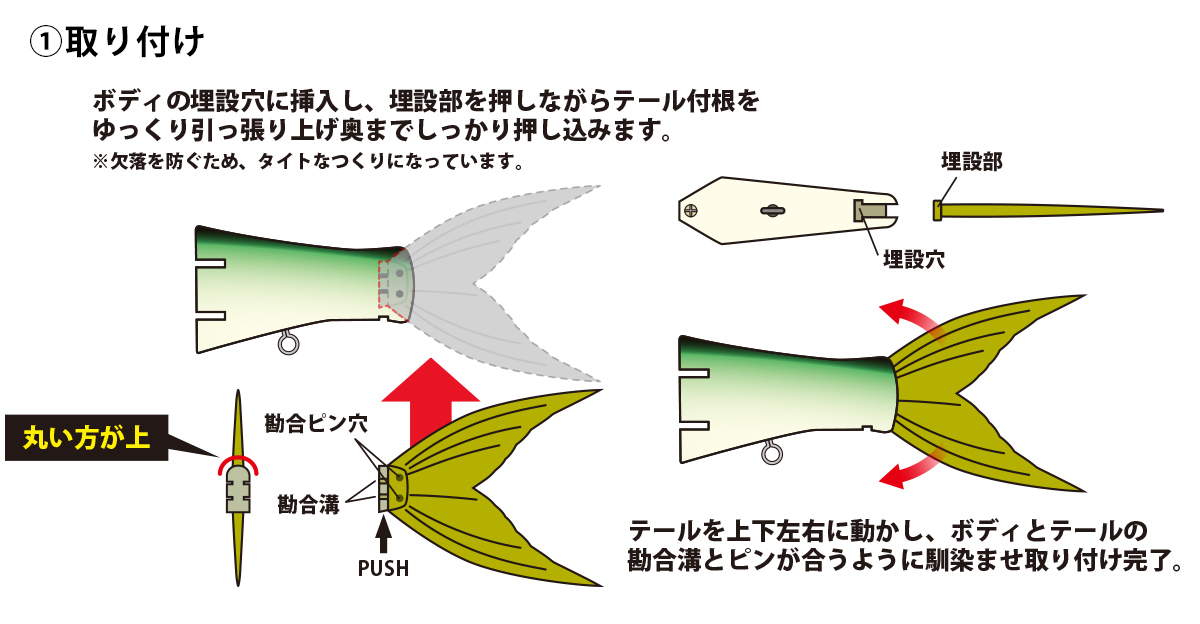 ①取り付け

ボディの埋設穴に挿入し、埋設部を押しながらテール付根をゆっくり引っ張り上げ奥までしっかり押し込みます。
※欠落を防ぐため、タイトなつくりになっています。

埋設部

埋設穴

丸い方が上

勘合ピン穴

勘合溝

PUSH

テールを上下左右に動かし、ボディとテールの勘合溝とピンが合うように馴染ませ取り付け完了。