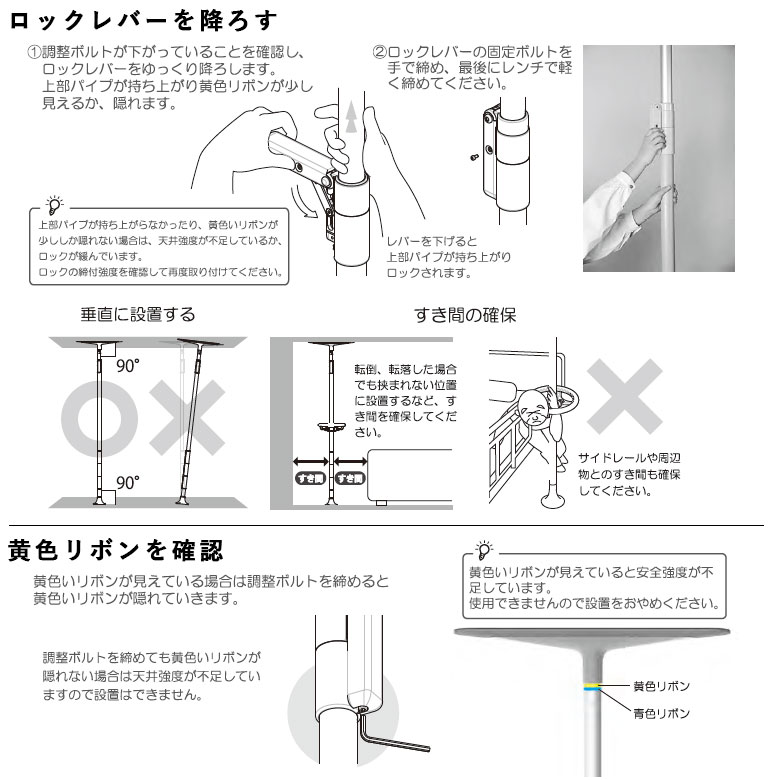 ロックレバーを降ろす

①調整ボルトが下がっていることを確認し、ロックレバーをゆっくり降ろします。
上部パイプが持ち上がり黄色リボンが少し見えるか、隠れます。

②ロックレバーの固定ボルトを手で締め、最後にレンチで軽く締めてください。

上部パイプが持ち上がらなかったり、黄色いリボンが少ししか隠れない場合は、天井強度が不足しているか、ロックが緩んでいます。
ロックの締付強度を確認して再度取り付けてください。

レバーを下げると上部パイプが持ち上がりロックされます。

垂直に設置する

90°

90°

すき間の確保

転倒、転落した場合でも挟まれない位置に設置するなど、すき間を確保してください。

すき間

すき間

サイドレールや周辺物とのすき間も確保してください。

黄色リボンを確認

黄色いリボンが見えている場合は調整ボルトを締めると黄色いリボンが隠れていきます。

調整ボルトを締めても黄色いリボンが隠れない場合は天井強度が不足していますので設置はできません。

黄色いリボンが見えていると安全強度が不足しています。
使用できませんので設置をおやめください。

黄色リボン

青色リボン