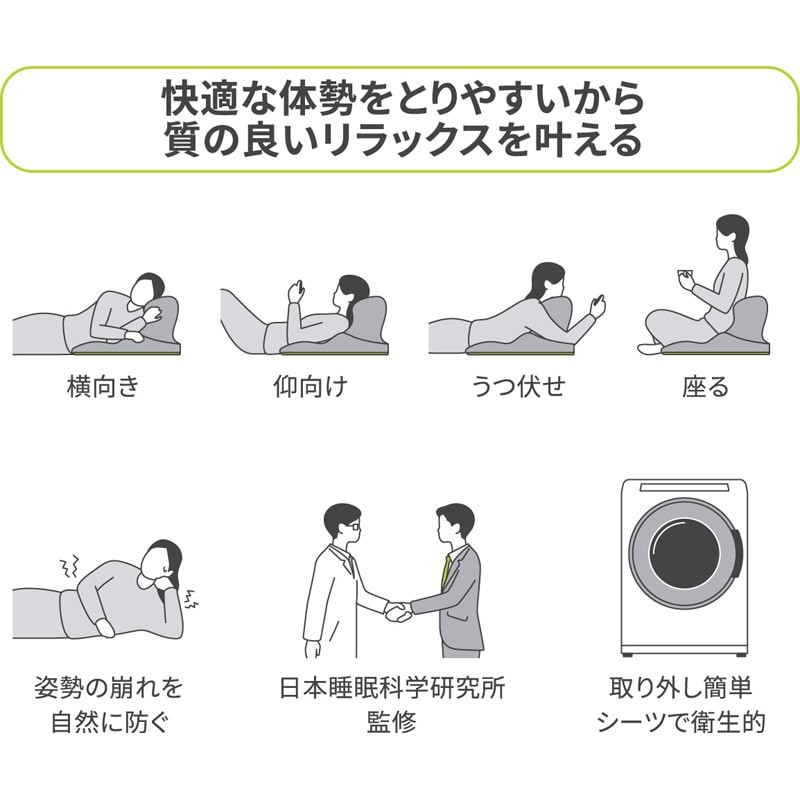 快適な体勢をとりやすいから
質の良いリラックスを叶える

横向き

仰向け

うつ伏せ

座る

姿勢の崩れを
自然に防ぐ

日本睡眠科学研究所
監修

取り外し簡単
シーツで衛生的