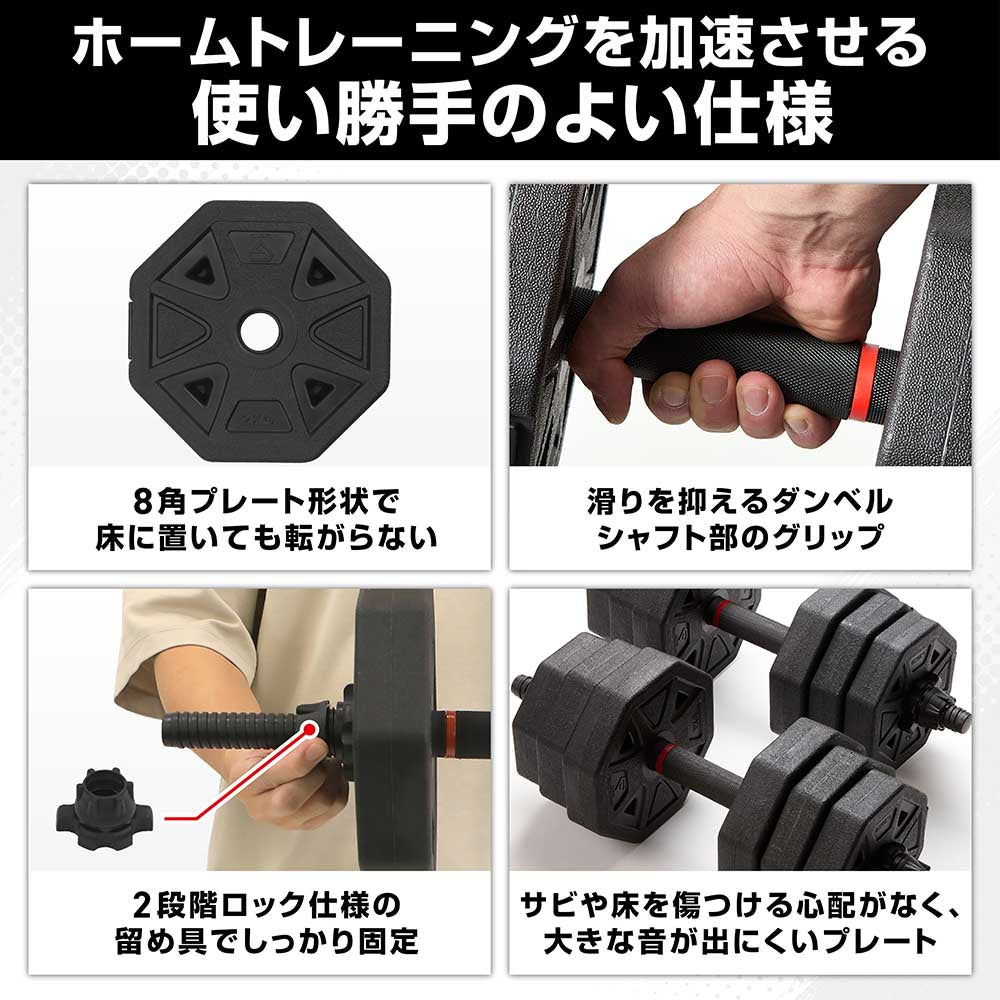 ホームトレーニングを加速させる
使い勝手のよい仕様

8角プレート形状で
床に置いても転がらない

滑りを抑えるダンベル
シャフト部のグリップ

2段階ロック仕様の
留め具でしっかり固定

サビや床を傷つける心配がなく、
大きな音が出にくいプレート