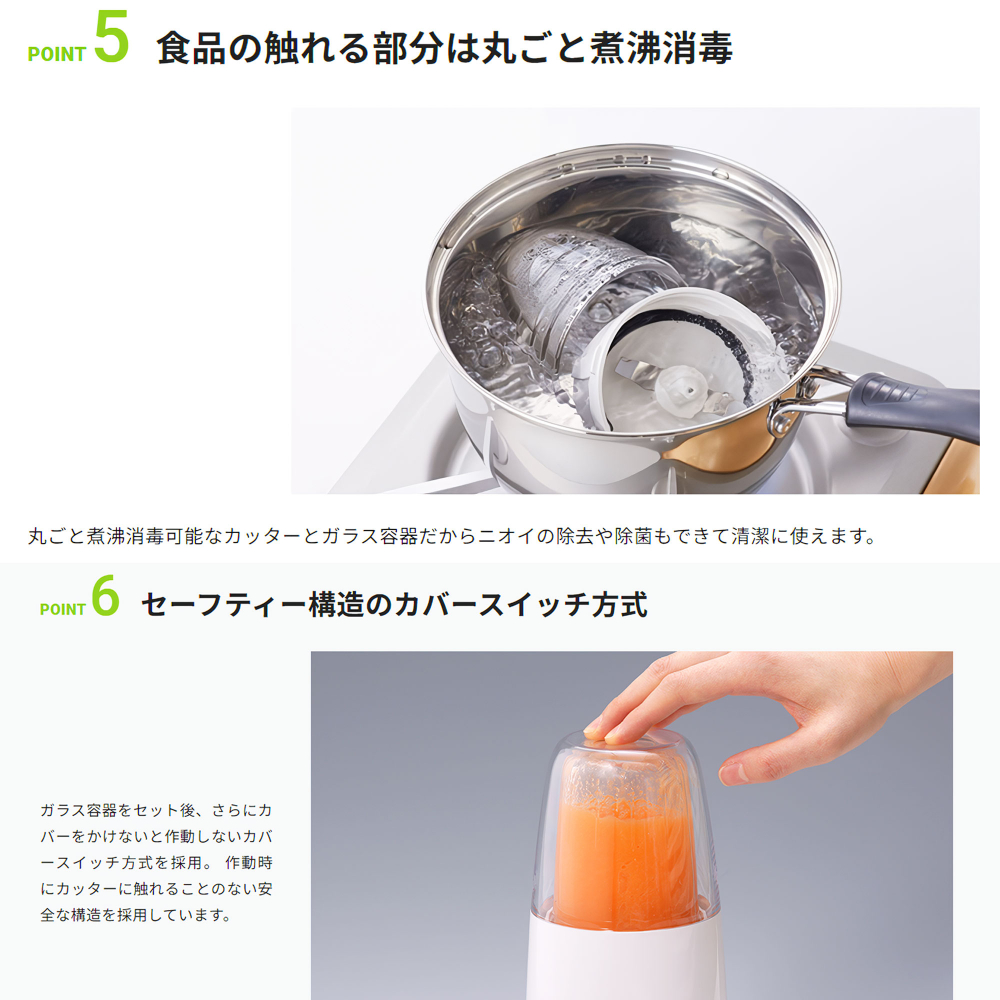 POINT 5 食品の触れる部分は丸ごと煮沸消毒

丸ごと煮沸消毒可能なカッターとガラス容器だからニオイの除去や除菌もできて清潔に使えます。

POINT 6 セーフティー構造のカバースイッチ方式

ガラス容器をセット後、さらにカバーをかけないと作動しないカバースイッチ方式を採用。 作動時にカッターに触れることのない安全な構造を採用しています。