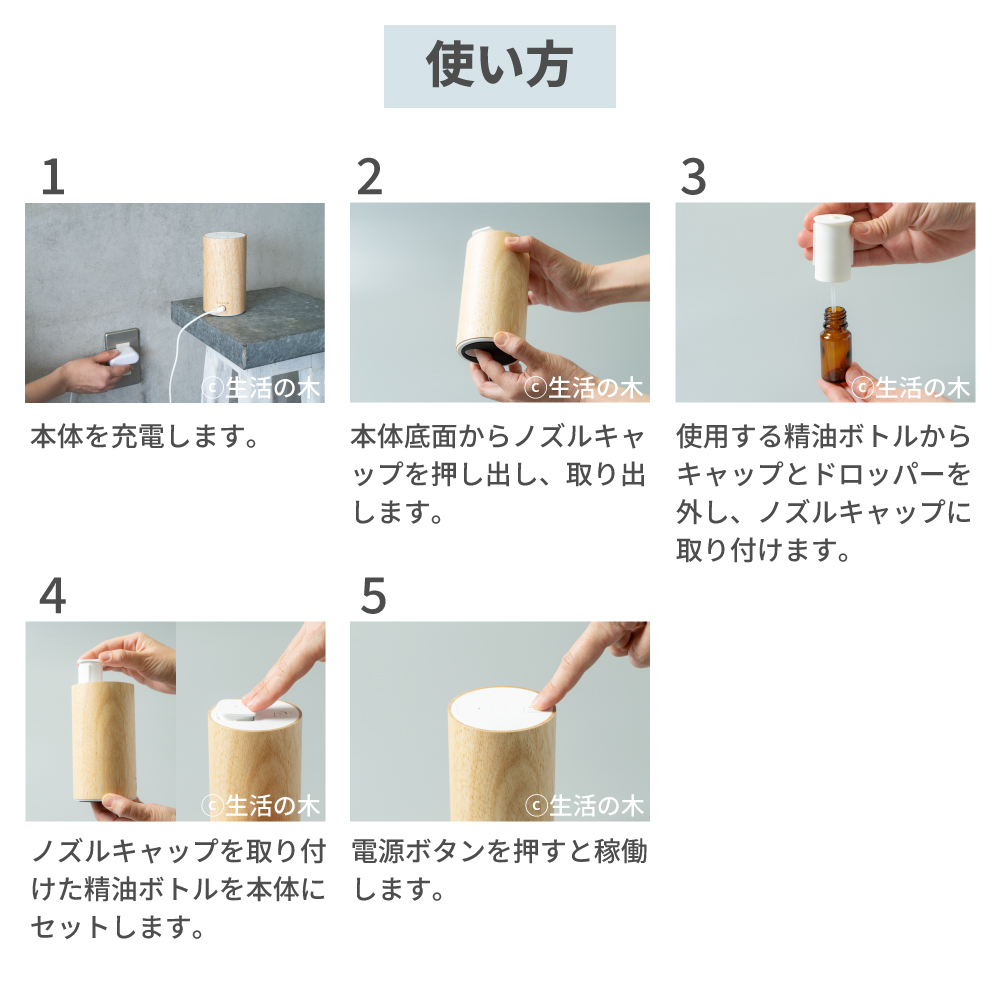 使い方

1

©生活の木

本体を充電します。

2

©生活の木

本体底面からノズルキャップを押し出し、取り出します。

3

©生活の木

使用する精油ボトルからキャップとドロッパーを外し、ノズルキャップに取り付けます。

4

©生活の木

ノズルキャップを取り付けた精油ボトルを本体にセットします。

5

©生活の木

電源ボタンを押すと稼働します。