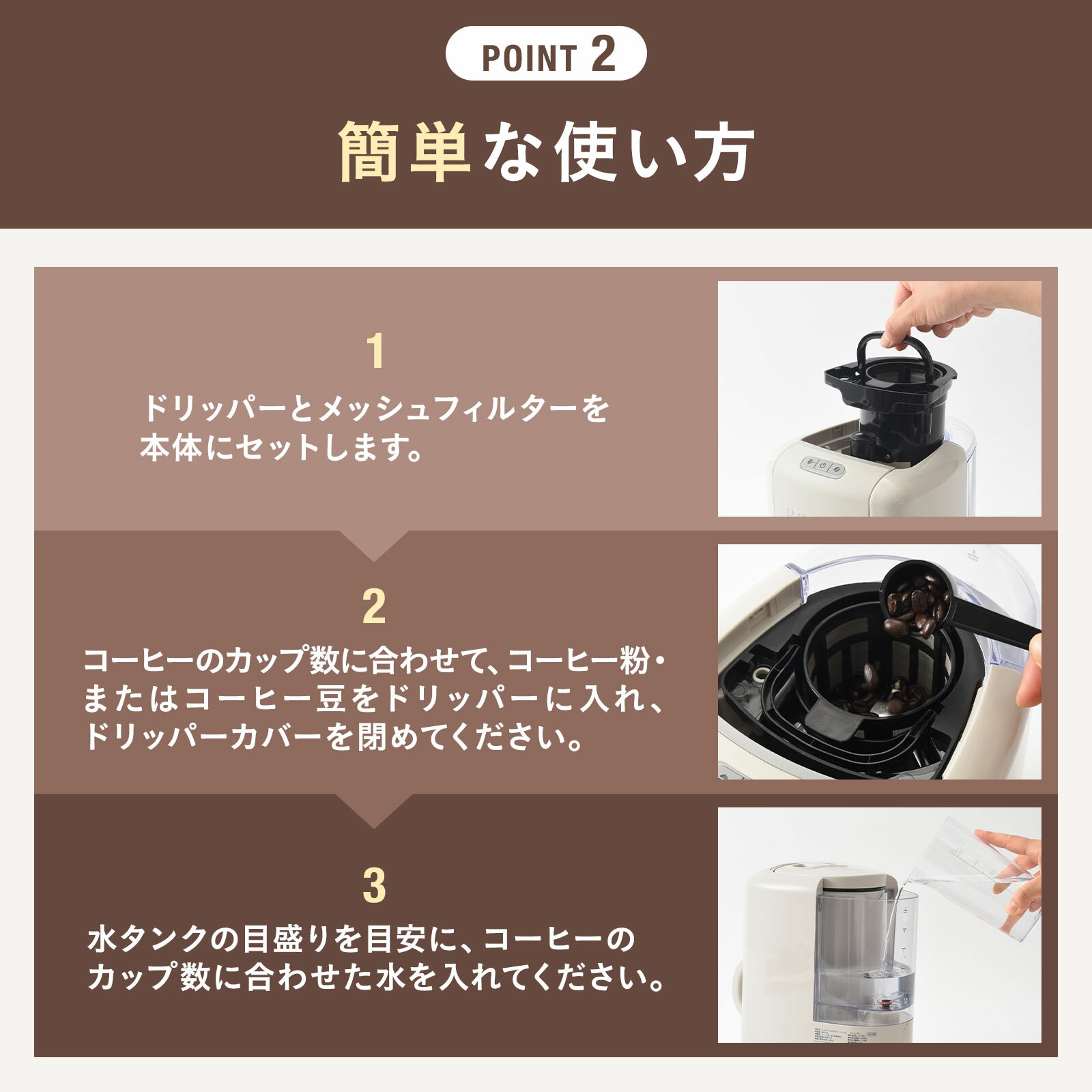 POINT 2

簡単な使い方

1
ドリッパーとメッシュフィルターを本体にセットします。

2
コーヒーのカップ数に合わせて、コーヒー粉・またはコーヒー豆をドリッパーに入れ、ドリッパーカバーを閉めてください。

3
水タンクの目盛りを目安に、コーヒーのカップ数に合わせた水を入れてください。