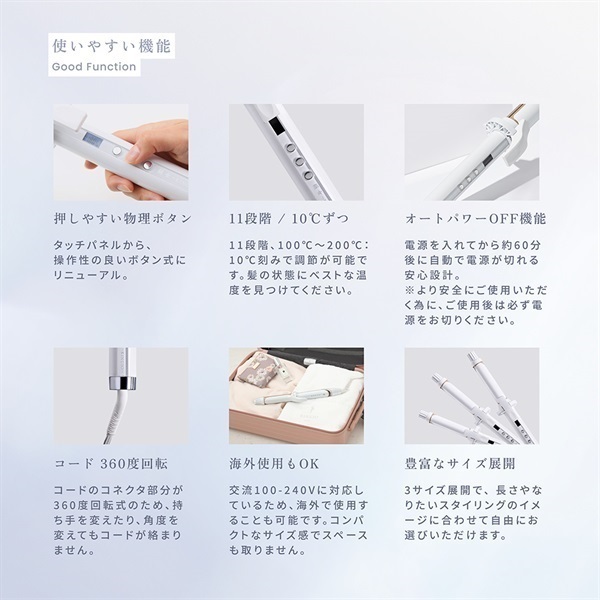 使いやすい機能
Good Function

押しやすい物理ボタン

タッチパネルから、操作性の良いボタン式にリニューアル。

11段階 / 10℃ずつ

11段階、100℃～200℃：10℃刻みで調節が可能です。髪の状態にベストな温度を見つけてください。

オートパワーOFF機能

電源を入れてから約60分後に自動で電源が切れる安心設計。
※より安全にご使用いただく為に、ご使用後は必ず電源をお切りください。

コード 360度回転

コードのコネクタ部分が360度回転式のため、持ち手を変えたり、角度を変えてもコードが絡まりません。

海外使用もOK

交流100-240Vに対応しているため、海外で使用することも可能です。コンパクトなサイズ感でスペースも取りません。

豊富なサイズ展開

3サイズ展開で、長さやなりたいスタイリングのイメージに合わせて自由にお選びいただけます。