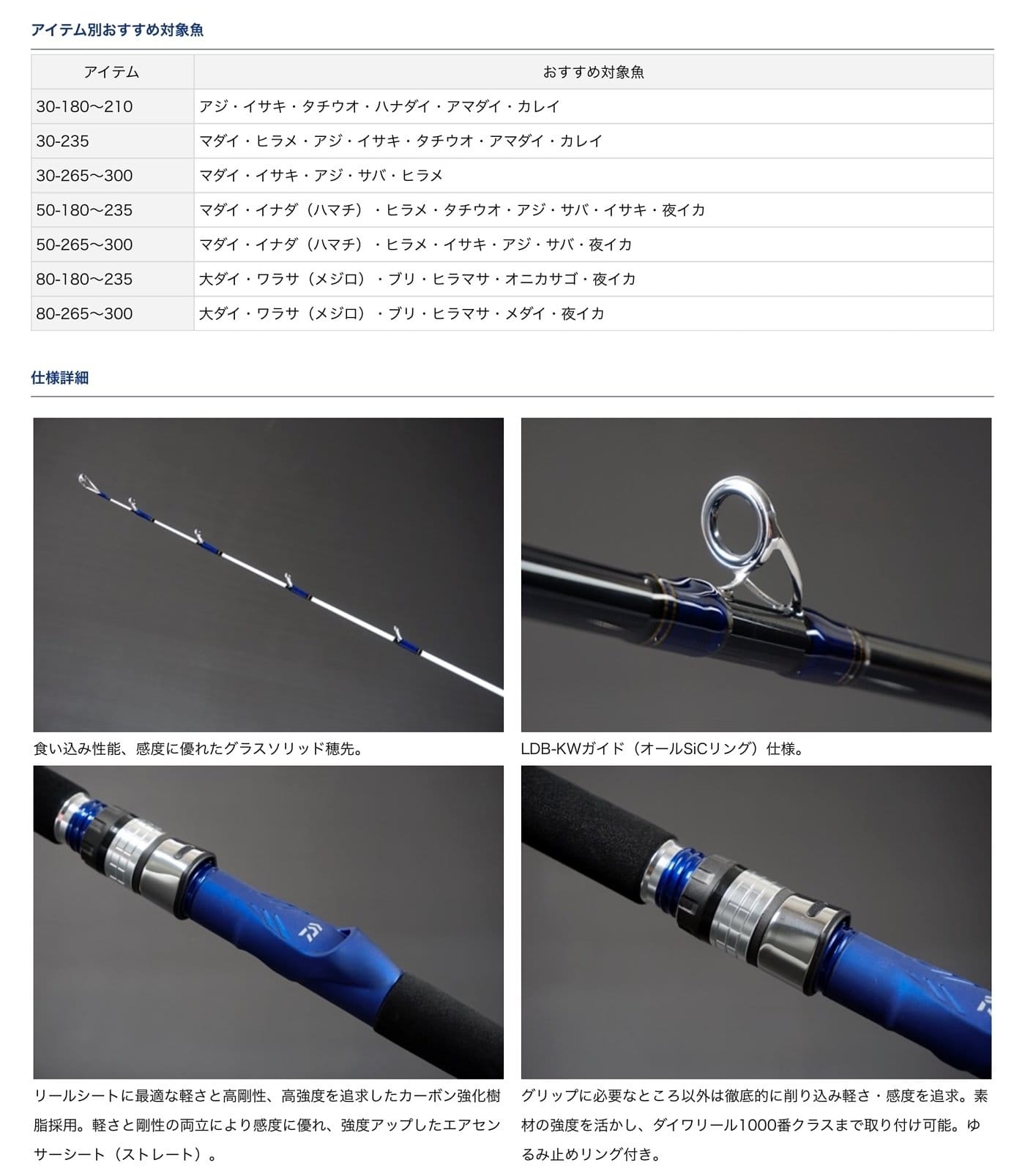 アイテム別おすすめ対象魚

| アイテム | おすすめ対象魚 |
|---|---|
| 30-180～210 | アジ・イサキ・タチウオ・ハナダイ・アマダイ・カレイ |
| 30-235 | マダイ・ヒラメ・アジ・イサキ・タチウオ・アマダイ・カレイ |
| 30-265～300 | マダイ・イサキ・アジ・サバ・ヒラメ |
| 50-180～235 | マダイ・イナダ（ハマチ）・ヒラメ・タチウオ・アジ・サバ・イサキ・夜イカ |
| 50-265～300 | マダイ・イナダ（ハマチ）・ヒラメ・イサキ・アジ・サバ・夜イカ |
| 80-180～235 | 大ダイ・ワラサ（メジロ）・ブリ・ヒラマサ・オニカサゴ・夜イカ |
| 80-265～300 | 大ダイ・ワラサ（メジロ）・ブリ・ヒラマサ・メダイ・夜イカ |

仕様詳細

食い込み性能、感度に優れたグラスソリッド穂先。

LDB-KWガイド（オールSiCリング）仕様。

リールシートに最適な軽さと高剛性、高強度を追求したカーボン強化樹脂採用。軽さと剛性の両立により感度に優れ、強度アップしたエアセンサーシート（ストレート）。

グリップに必要なところ以外は徹底的に削り込み軽さ・感度を追求。素材の強度を活かし、ダイワリール1000番クラスまで取り付け可能。ゆるみ止めリング付き。