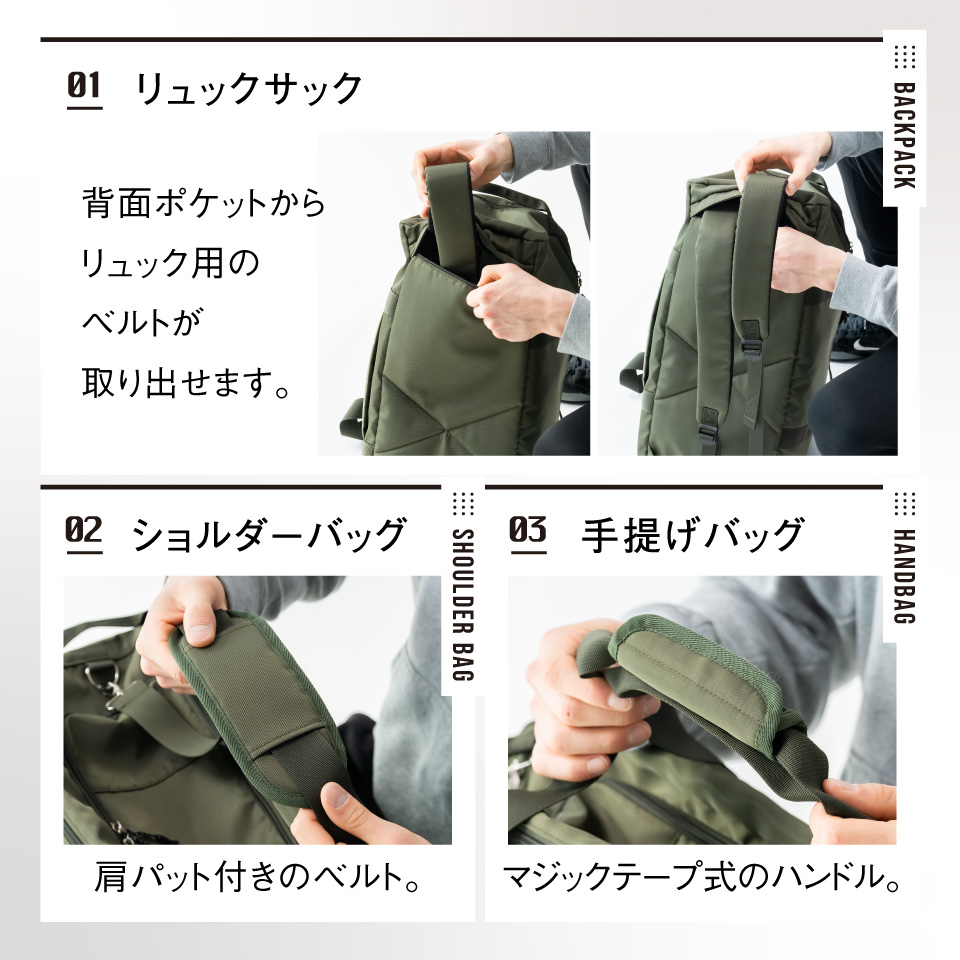 01 リュックサック

BACKPACK

背面ポケットから
リュック用の
ベルトが
取り出せます。

02 ショルダーバッグ

SHOULDER BAG

肩パット付きのベルト。

03 手提げバッグ

HANDBAG

マジックテープ式のハンドル。