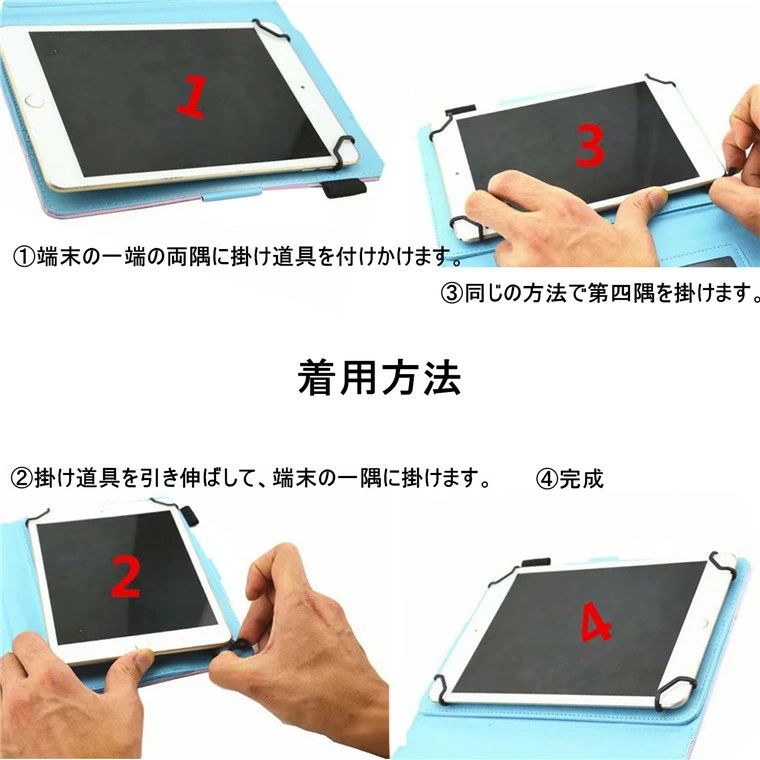 1

3

①端末の一端の両隅に掛け道具を付けかけます。

③同じの方法で第四隅を掛けます。

着用方法

②掛け道具を引き伸ばして、端末の一隅に掛けます。

④完成

2

4