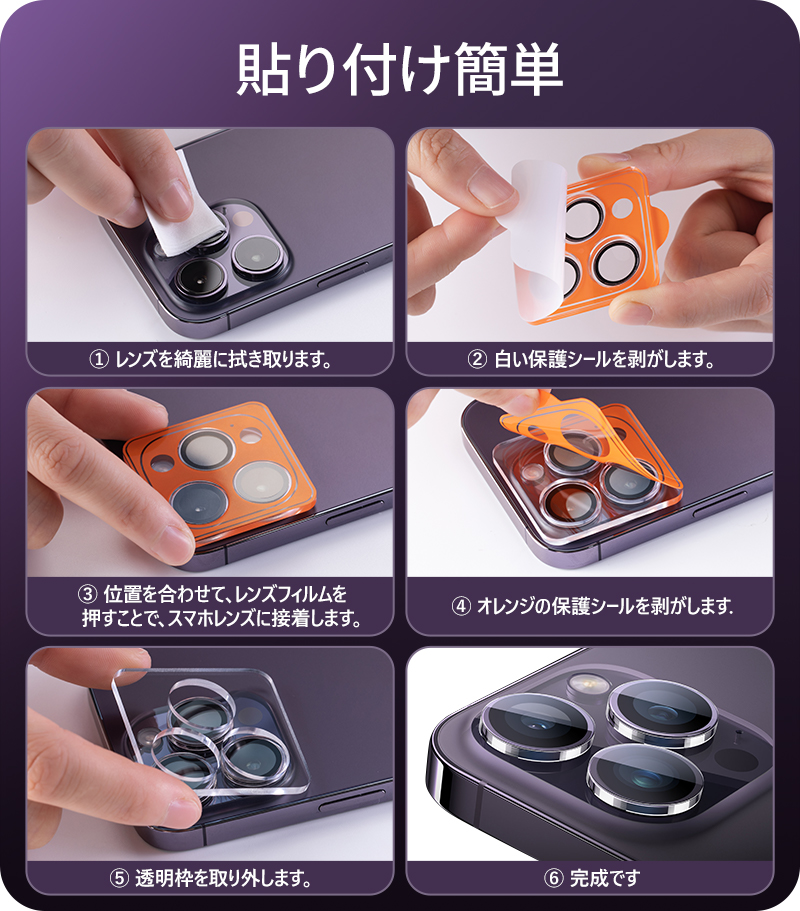 貼り付け簡単

① レンズを綺麗に拭き取ります。

② 白い保護シールを剥がします。

③ 位置を合わせて、レンズフィルムを押すことで、スマホレンズに接着します。

④ オレンジの保護シールを剥がします.

⑤ 透明枠を取り外します。

⑥ 完成です