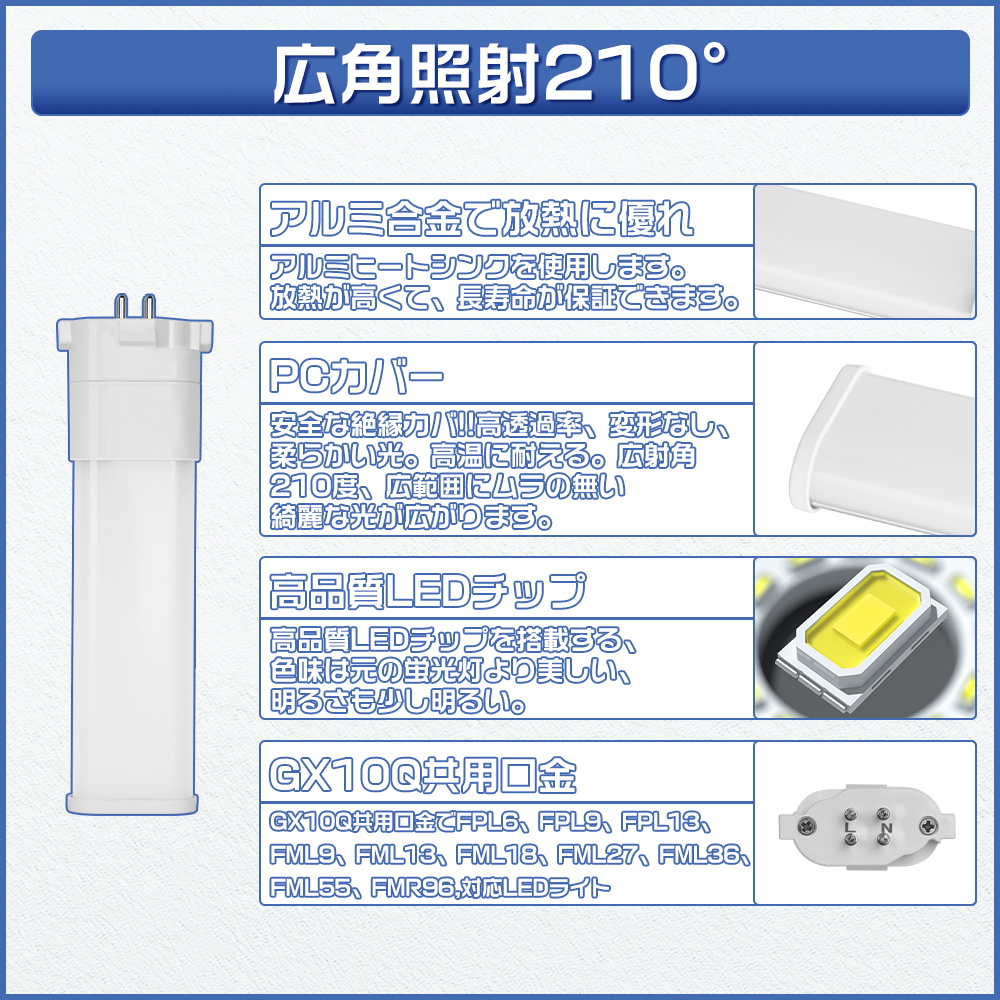 広角照射210°

アルミ合金で放熱に優れ

アルミヒートシンクを使用します。放熱が高くて、長寿命が保証できます。

PCカバー

安全な絶縁カバ!!高透過率、変形なし、柔らかい光。高温に耐える。広射角210度、広範囲にムラの無い綺麗な光が広がります。

高品質LEDチップ

高品質LEDチップを搭載する、色味は元の蛍光灯より美しい、明るさも少し明るい。

GX10Q共用口金

GX10Q共用口金でFPL6、FPL9、FPL13、FML9、FML13、FML18、FML27、FML36、FML55、FMR96,対応LEDライト

L N