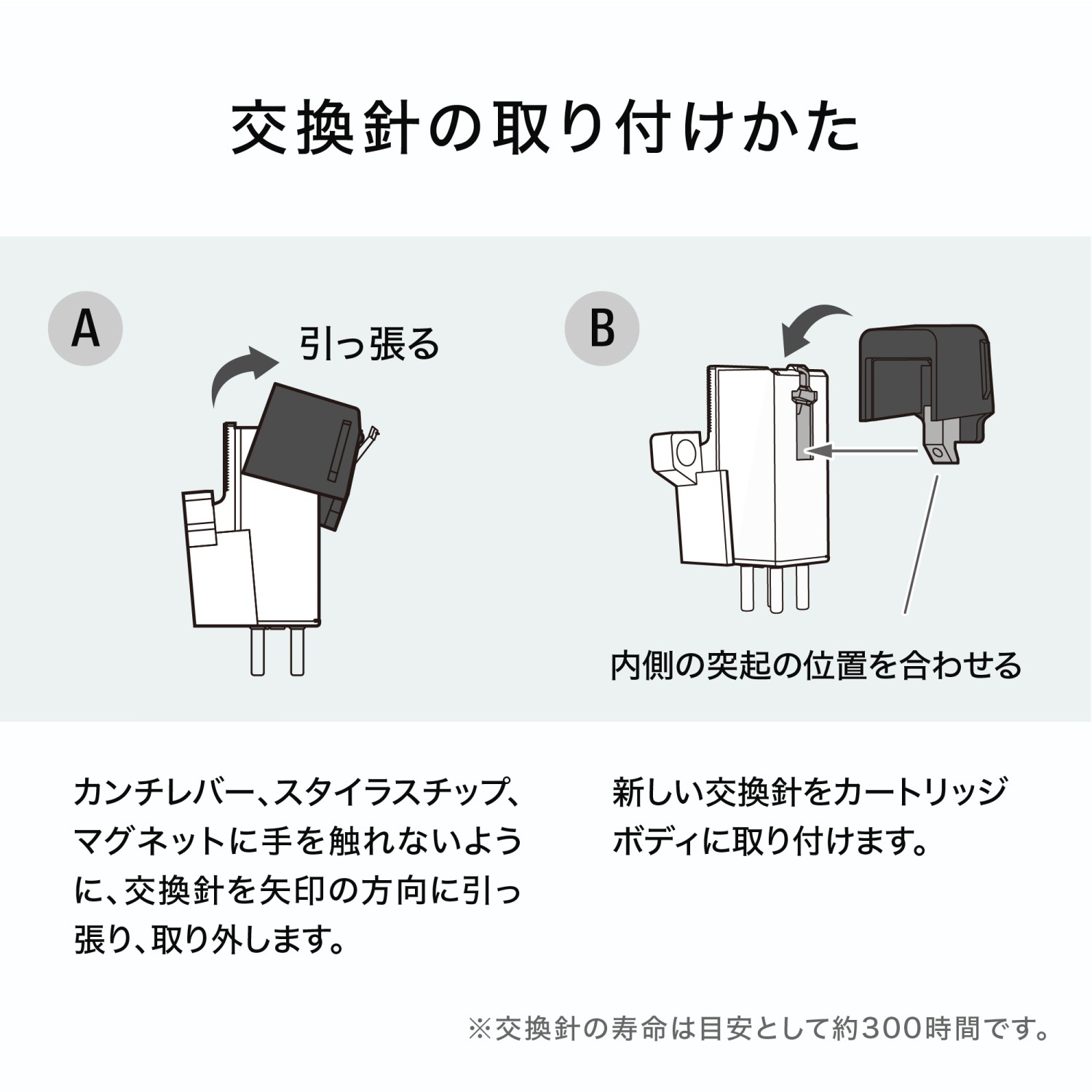 交換針の取り付けかた

A

引っ張る

B

内側の突起の位置を合わせる

カンチレバー、スタイラスチップ、マグネットに手を触れないように、交換針を矢印の方向に引っ張り、取り外します。

新しい交換針をカートリッジボディに取り付けます。

※交換針の寿命は目安として約300時間です。