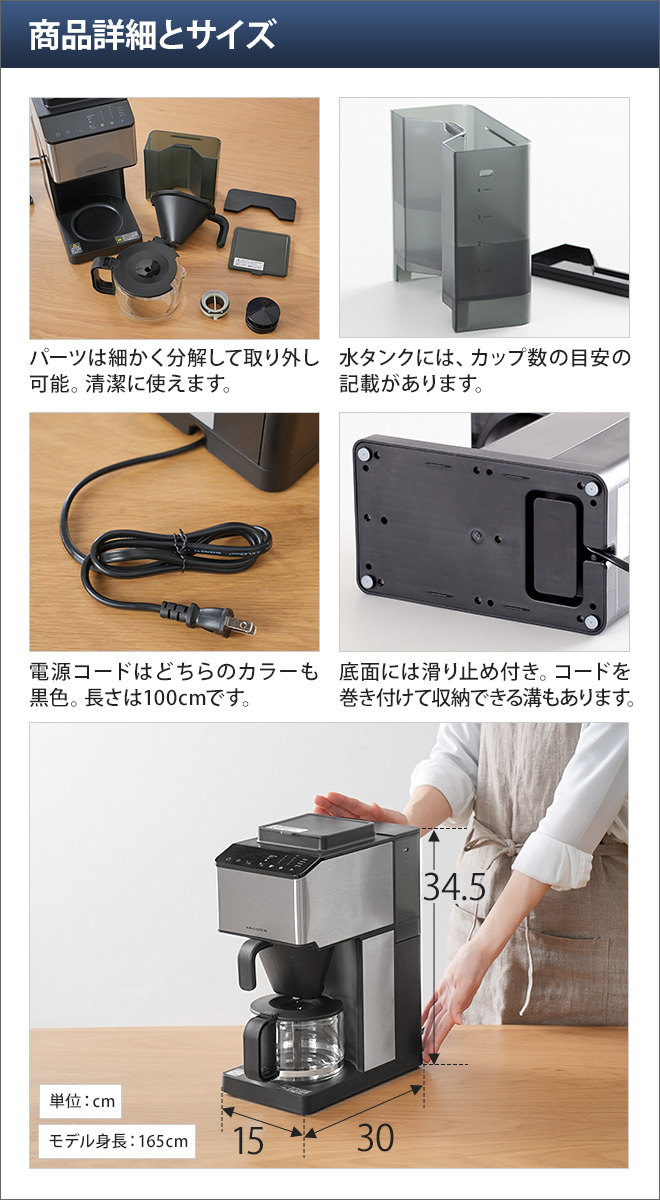 商品詳細とサイズ

パーツは細かく分解して取り外し可能。清潔に使えます。

水タンクには、カップ数の目安の記載があります。

電源コードはどちらのカラーも黒色。長さは100cmです。

底面には滑り止め付き。コードを巻き付けて収納できる溝もあります。

34.5

単位：cm

モデル身長：165cm

15

30