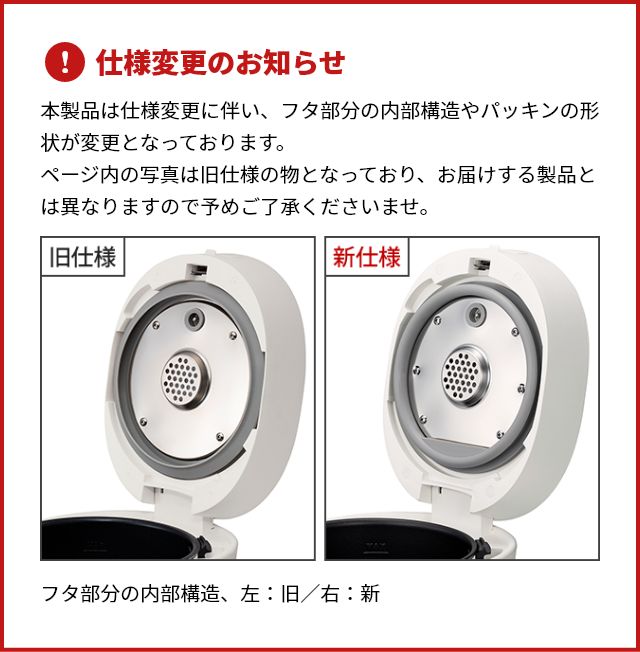 ! 仕様変更のお知らせ

本製品は仕様変更に伴い、フタ部分の内部構造やパッキンの形状が変更となっております。
ページ内の写真は旧仕様の物となっており、お届けする製品とは異なりますので予めご了承くださいませ。

旧仕様

新仕様

フタ部分の内部構造、左：旧／右：新