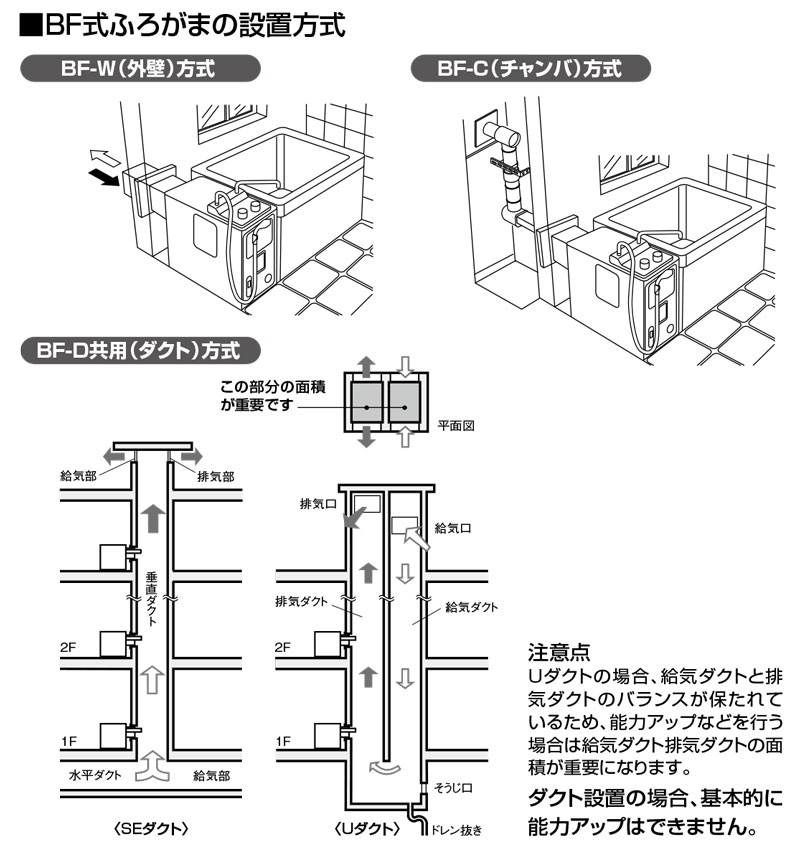 ■BF式ふろがまの設置方式

BF-W（外壁）方式

BF-C（チャンバ）方式

BF-D共用（ダクト）方式

この部分の面積が重要です

平面図

給気部
排気部
垂直ダクト
2F
1F
水平ダクト
給気部
〈SEダクト〉

排気口
給気口
排気ダクト
給気ダクト
2F
1F
そうじ口
ドレン抜き
〈Uダクト〉

注意点
Uダクトの場合、給気ダクトと排気ダクトのバランスが保たれているため、能力アップなどを行う場合は給気ダクト排気ダクトの面積が重要になります。

ダクト設置の場合、基本的に能力アップはできません。