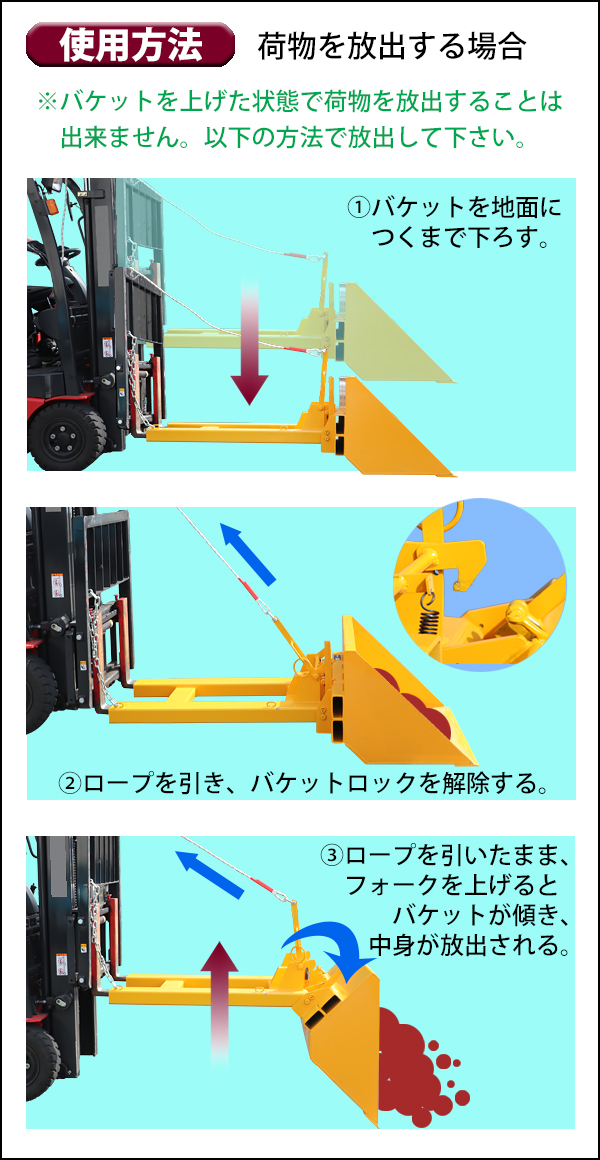 使用方法　荷物を放出する場合

※バケットを上げた状態で荷物を放出することは出来ません。以下の方法で放出して下さい。

①バケットを地面につくまで下ろす。

②ロープを引き、バケットロックを解除する。

③ロープを引いたまま、フォークを上げるとバケットが傾き、中身が放出される。