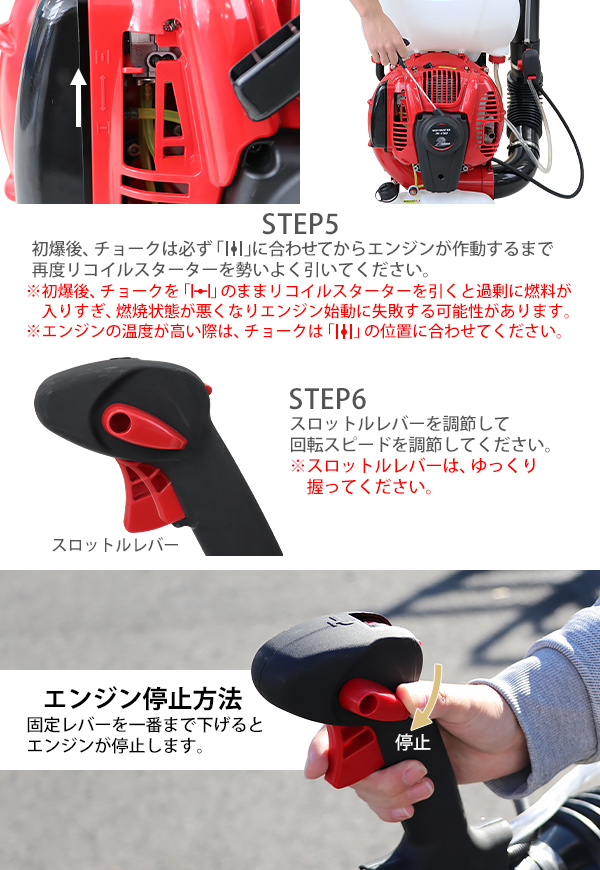 STEP5
初爆後、チョークは必ず「|↕|」に合わせてからエンジンが作動するまで再度リコイルスターターを勢いよく引いてください。
※初爆後、チョークを「|↔|」のままリコイルスターターを引くと過剰に燃料が入りすぎ、燃焼状態が悪くなりエンジン始動に失敗する可能性があります。
※エンジンの温度が高い際は、チョークは「|↕|」の位置に合わせてください。

STEP6
スロットルレバーを調節して回転スピードを調節してください。
※スロットルレバーは、ゆっくり握ってください。

スロットルレバー

エンジン停止方法
固定レバーを一番まで下げるとエンジンが停止します。

停止