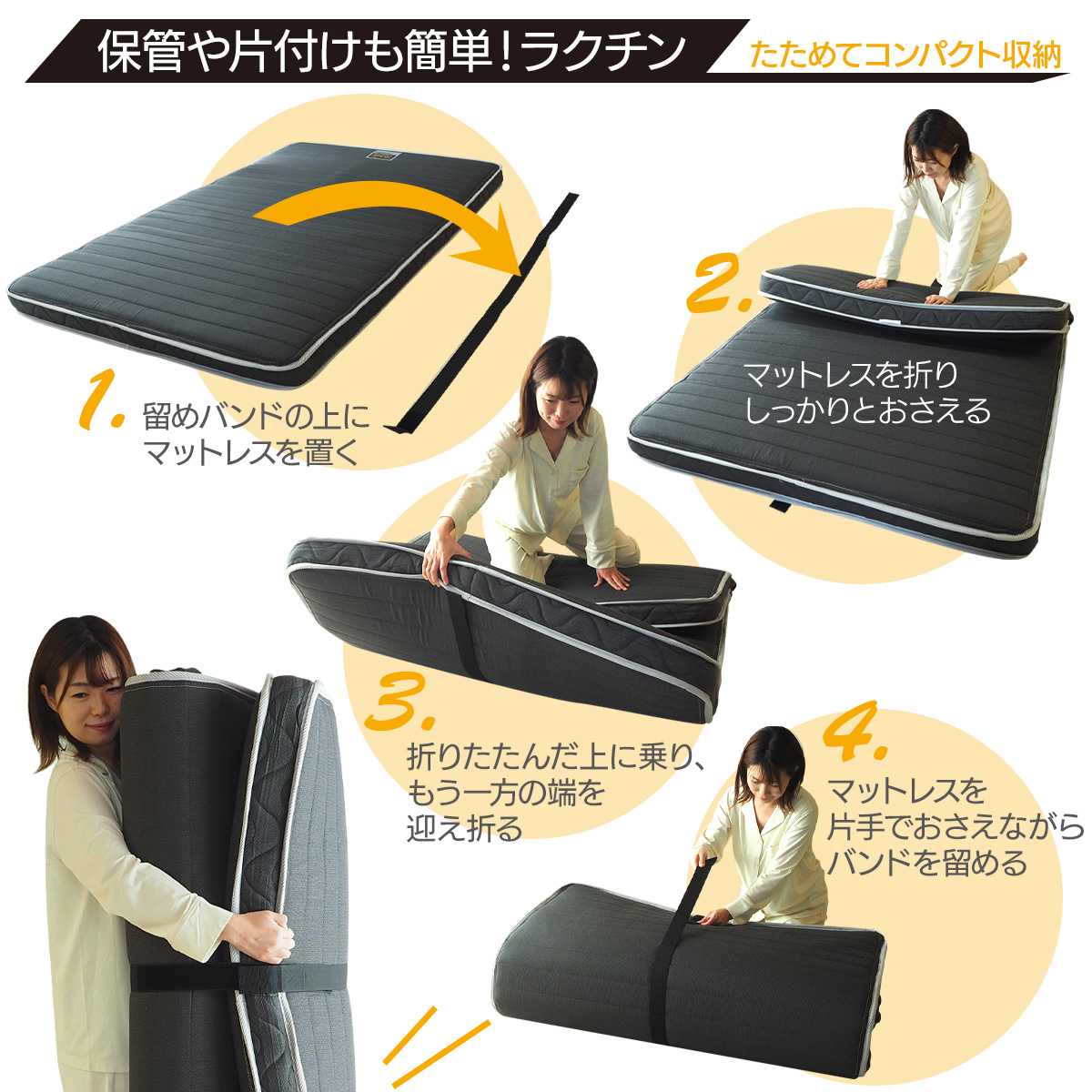 保管や片付けも簡単！ラクチン

たためてコンパクト収納

1. 留めバンドの上にマットレスを置く

2. マットレスを折りしっかりとおさえる

3. 折りたたんだ上に乗り、もう一方の端を迎え折る

4. マットレスを片手でおさえながらバンドを留める