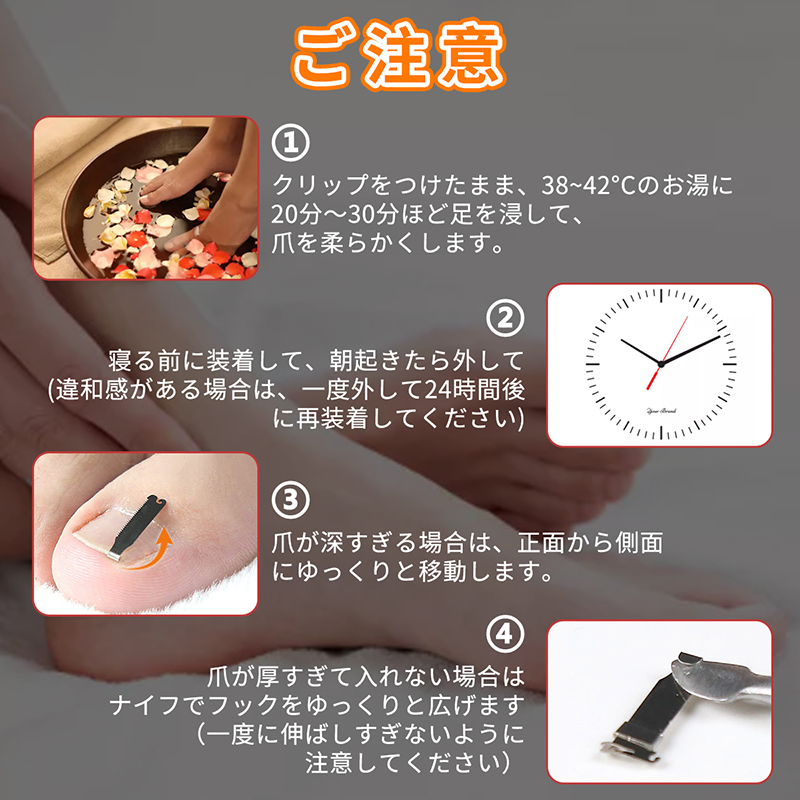 ご注意

①
クリップをつけたまま、38~42°Cのお湯に20分～30分ほど足を浸して、爪を柔らかくします。

②
寝る前に装着して、朝起きたら外して(違和感がある場合は、一度外して24時間後に再装着してください)

Your Brand

③
爪が深すぎる場合は、正面から側面にゆっくりと移動します。

④
爪が厚すぎて入れない場合はナイフでフックをゆっくりと広げます（一度に伸ばしすぎないように注意してください）