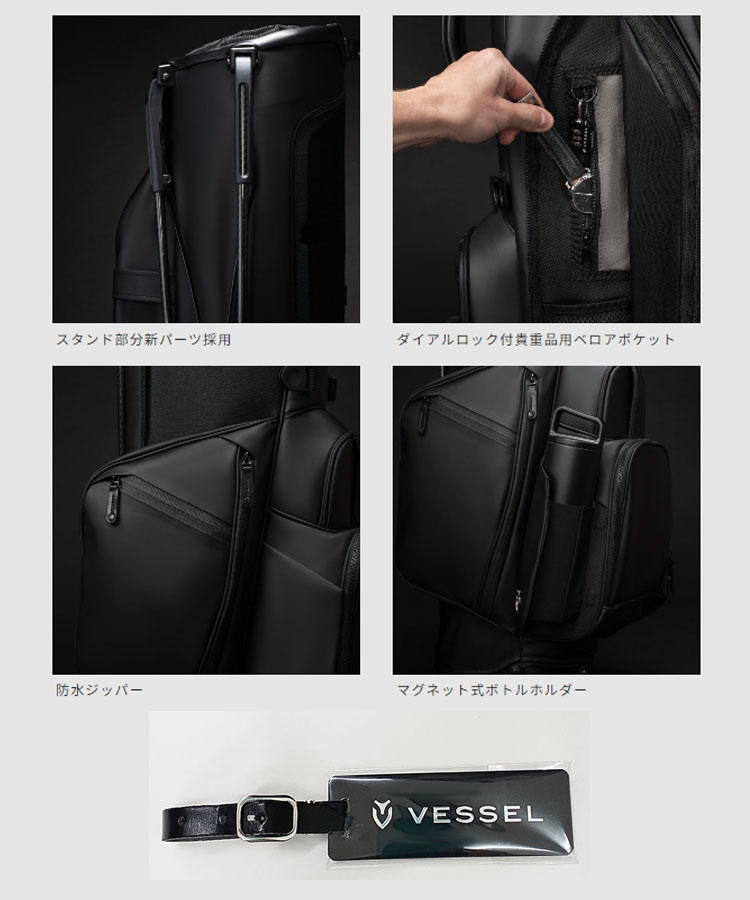 スタンド部分新パーツ採用

ダイアルロック付貴重品用ベロアポケット

防水ジッパー

マグネット式ボトルホルダー

VESSEL