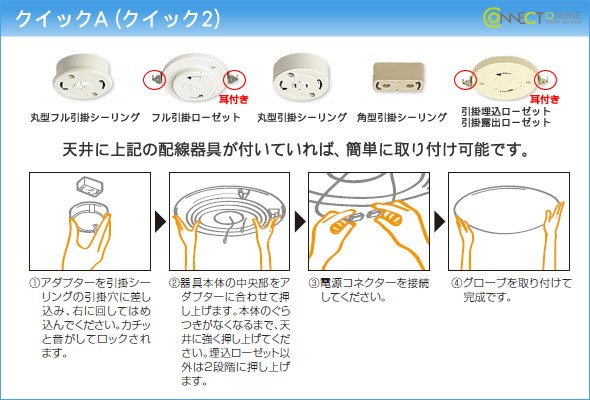 クイックA（クイック2）

CONNECT ONLINE

丸型フル引掛シーリング

耳付き

フル引掛ローゼット

丸型引掛シーリング

角型引掛シーリング

耳付き

引掛埋込ローゼット
引掛露出ローゼット

天井に上記の配線器具が付いていれば、簡単に取り付け可能です。

①アダプターを引掛シーリングの引掛穴に差し込み、右に回してはめ込んでください。カチッと音がしてロックされます。

②器具本体の中央部をアダプターに合わせて押し上げます。本体のぐらつきがなくなるまで、天井に強く押し上げてください。埋込ローゼット以外は2段階に押し上げます。

③電源コネクターを接続してください。

④グローブを取り付けて完成です。