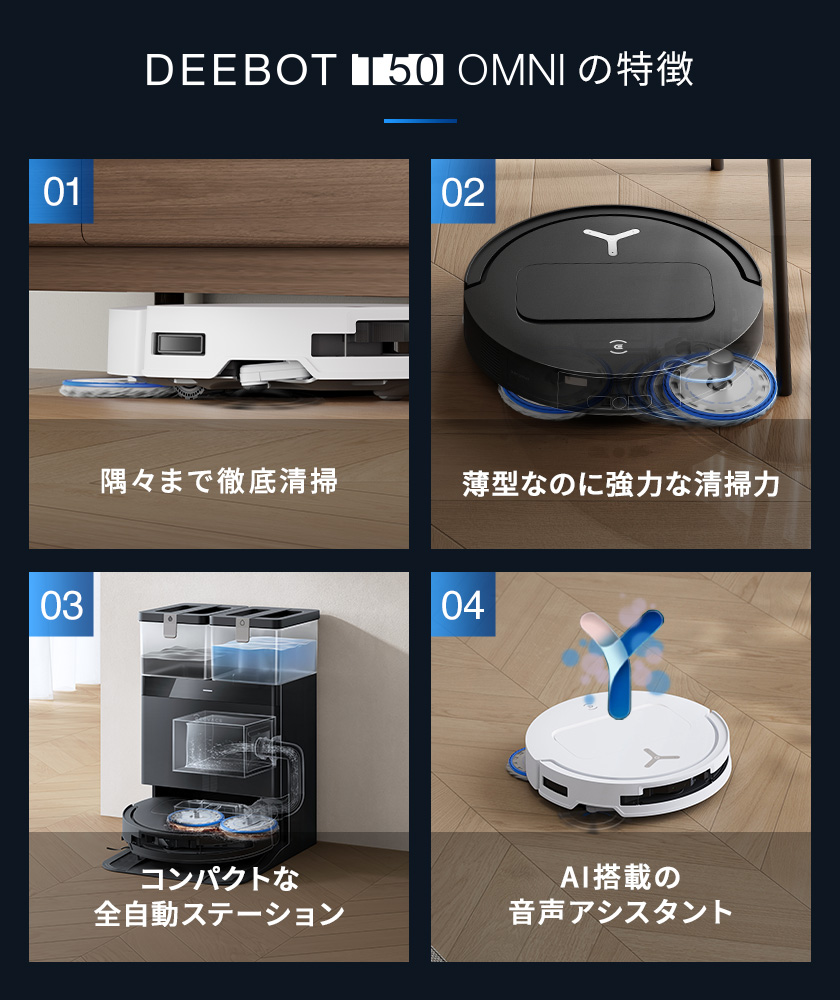 DEEBOT T50 OMNI の特徴

01
隅々まで徹底清掃

02
薄型なのに強力な清掃力

03
コンパクトな
全自動ステーション

04
AI搭載の
音声アシスタント