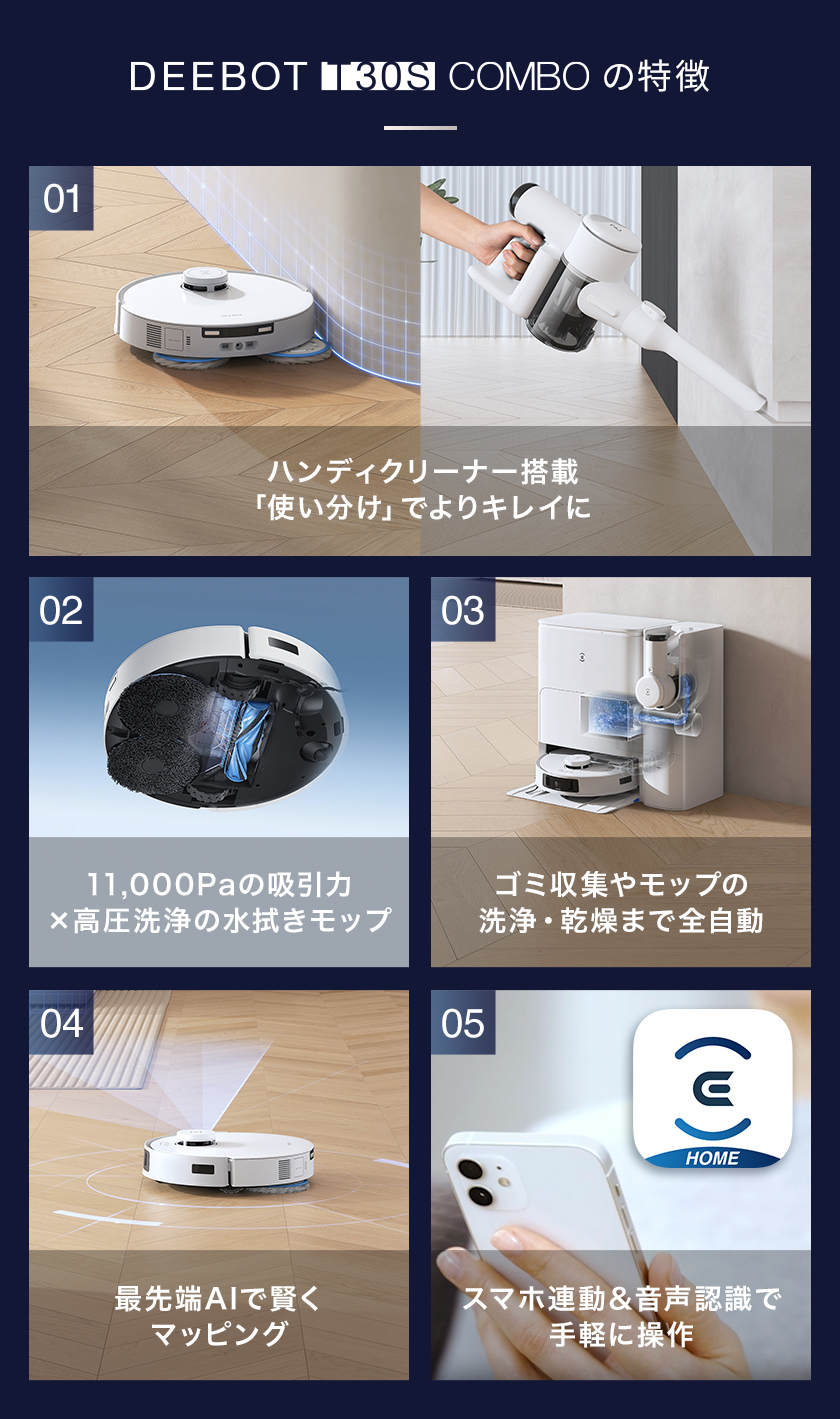 DEEBOT T30S COMBO の特徴

01

ハンディクリーナー搭載
「使い分け」でよりキレイに

02

11,000Paの吸引力
×高圧洗浄の水拭きモップ

03

ゴミ収集やモップの
洗浄・乾燥まで全自動

04

最先端AIで賢く
マッピング

05

HOME

スマホ連動&音声認識で
手軽に操作