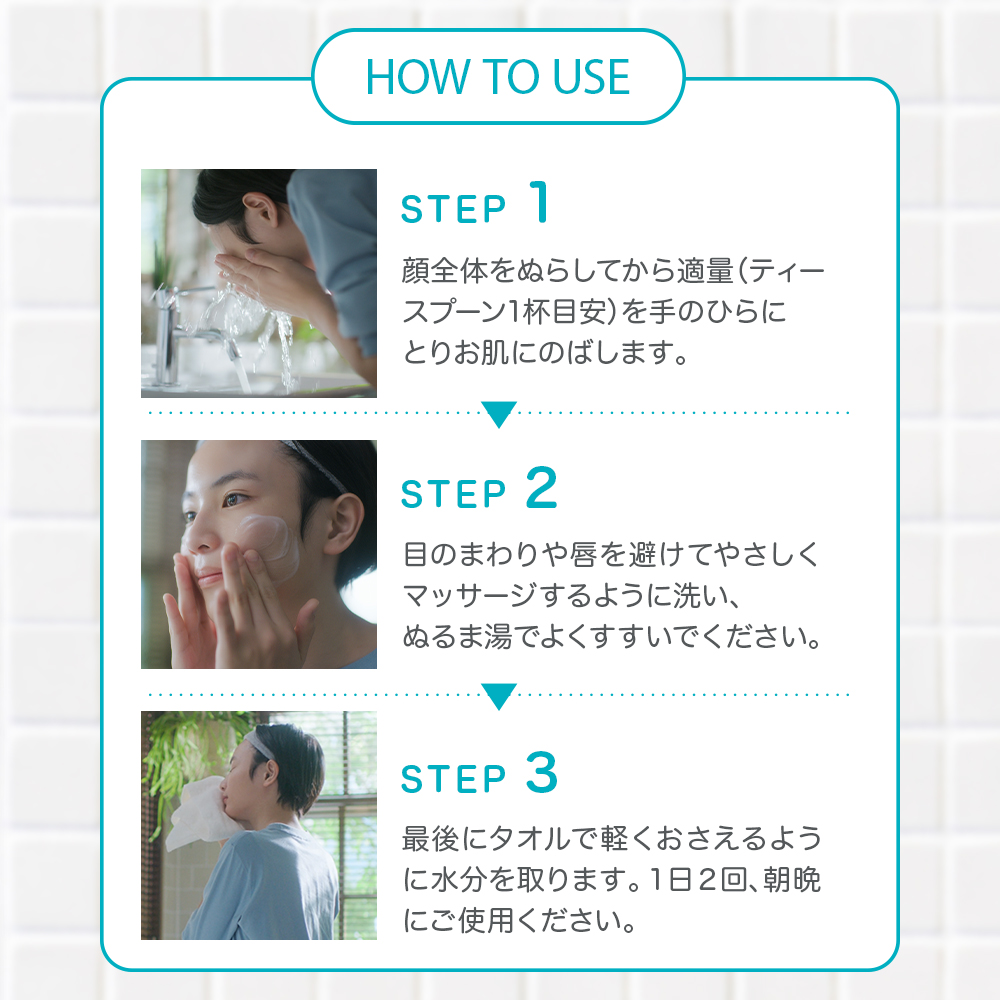 HOW TO USE

STEP 1

顔全体をぬらしてから適量(ティースプーン1杯目安)を手のひらにとりお肌にのばします。

STEP 2

目のまわりや唇を避けてやさしくマッサージするように洗い、ぬるま湯でよくすすいでください。

STEP 3

最後にタオルで軽くおさえるように水分を取ります。1日2回、朝晩にご使用ください。