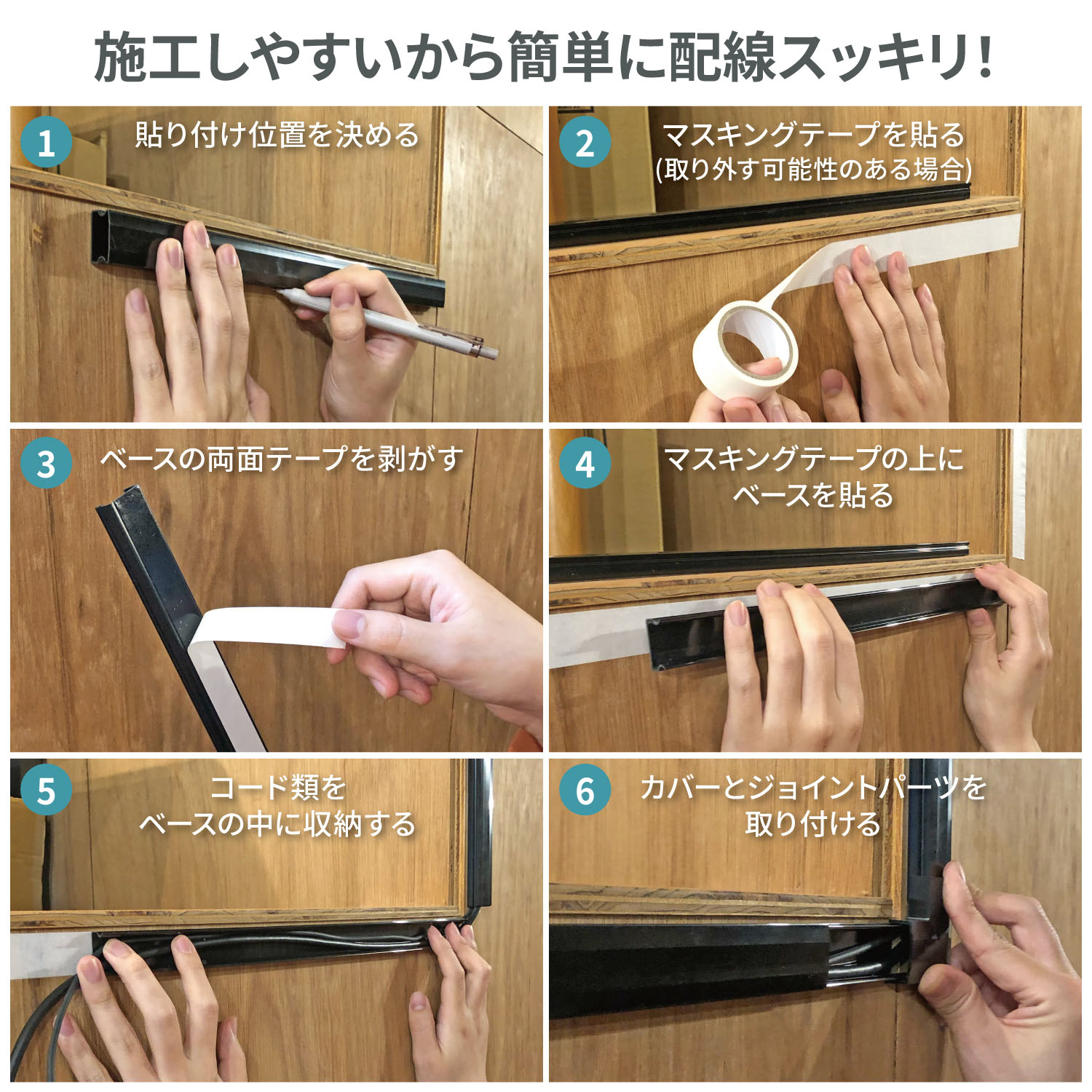 施工しやすいから簡単に配線スッキリ!

1 貼り付け位置を決める

2 マスキングテープを貼る (取り外す可能性のある場合)

3 ベースの両面テープを剥がす

4 マスキングテープの上に ベースを貼る

5 コード類を ベースの中に収納する

6 カバーとジョイントパーツを 取り付ける