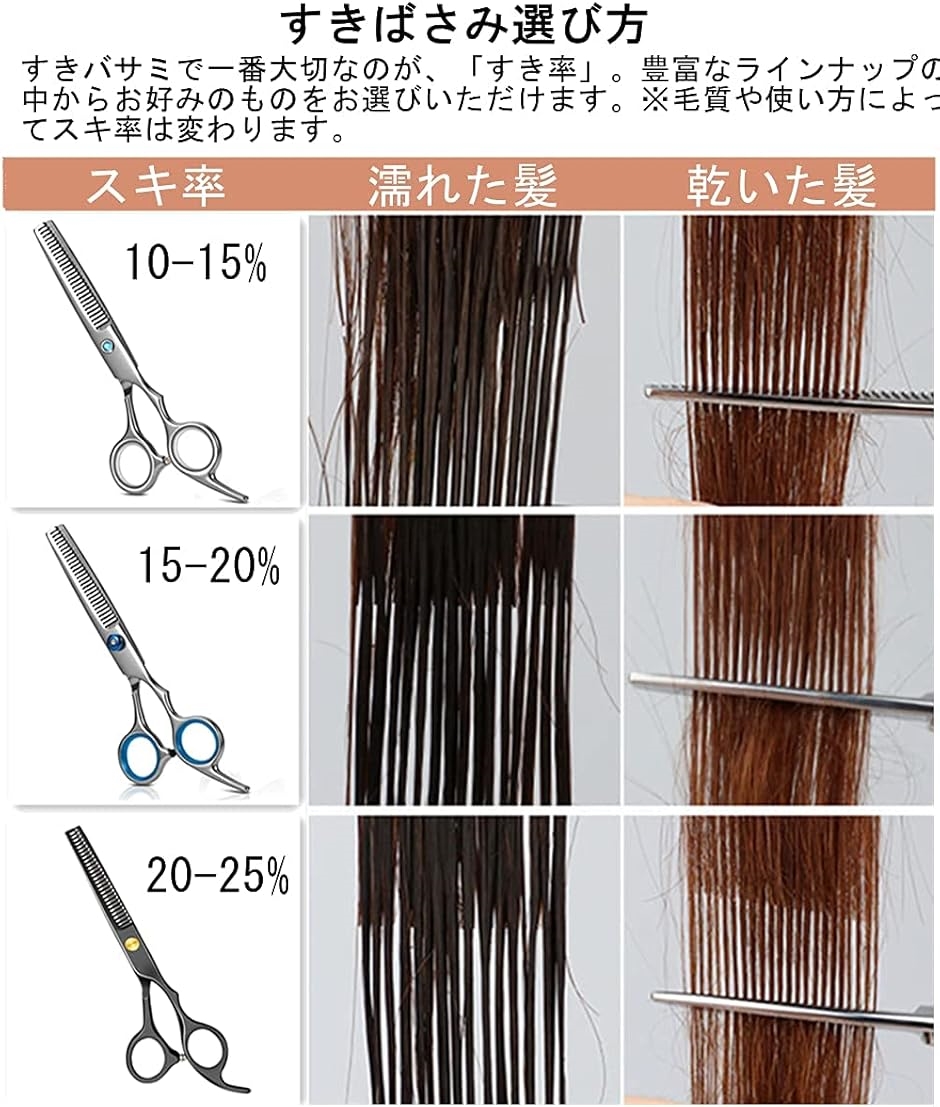 すきばさみ選び方

すきバサミで一番大切なのが、「すき率」。豊富なラインナップの中からお好みのものをお選びいただけます。※毛質や使い方によってスキ率は変わります。

| スキ率 | 濡れた髪 | 乾いた髪 |
|---|---|---|
| 10-15% | | |
| 15-20% | | |
| 20-25% | | |