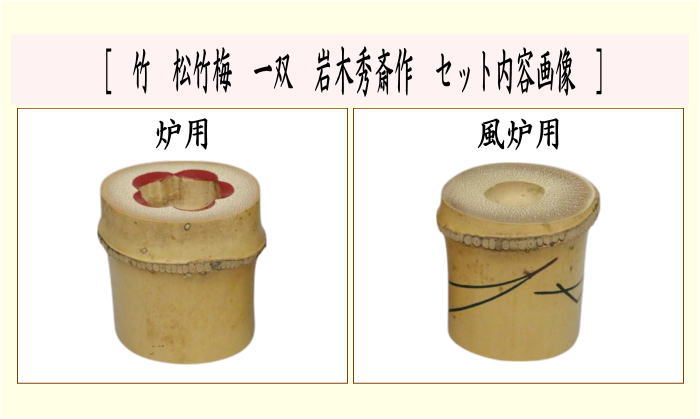 [ 竹　松竹梅　一双　岩木秀斎作　セット内容画像 ]

炉用

風炉用