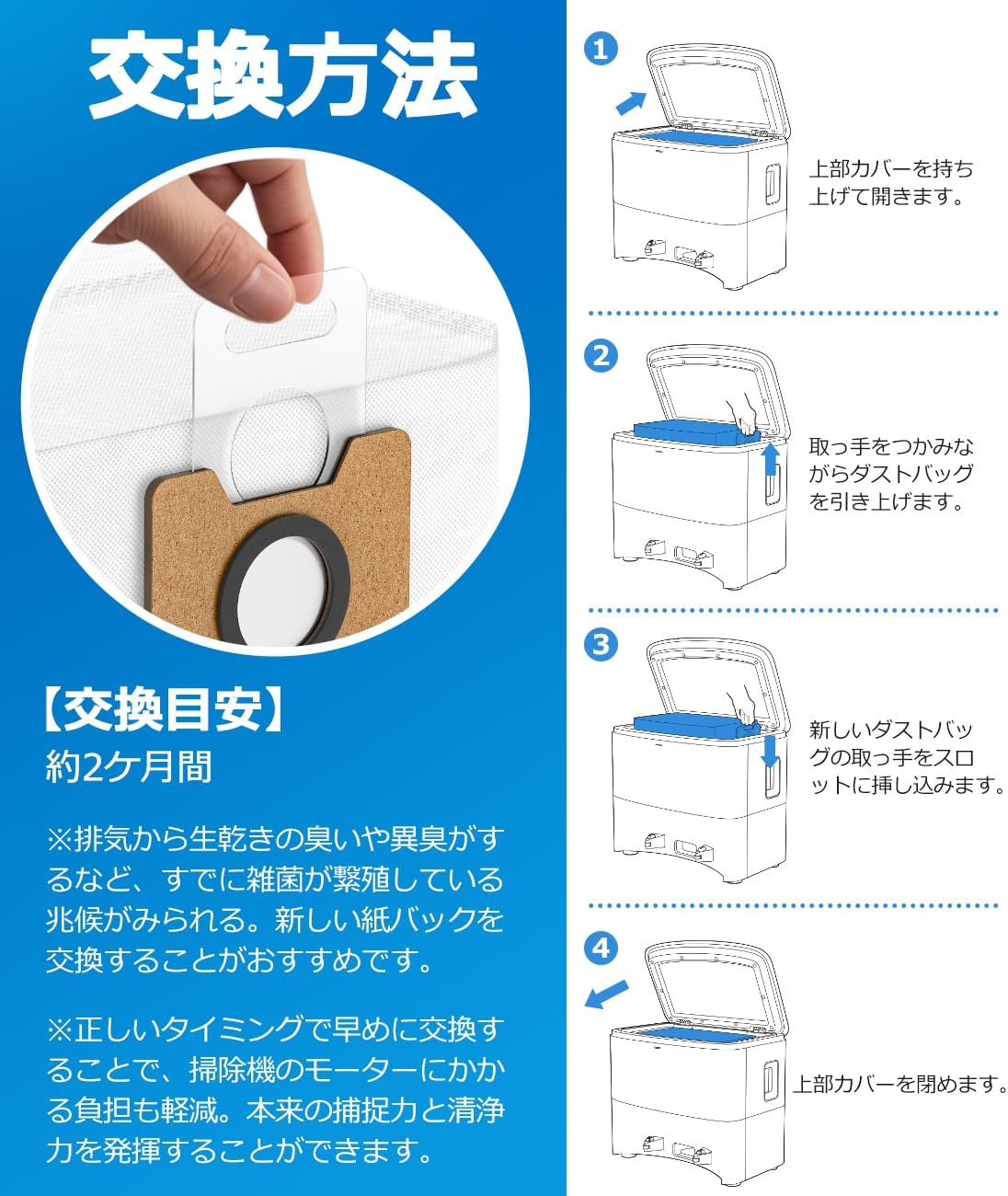 交換方法

【交換目安】
約2ケ月間

※排気から生乾きの臭いや異臭がするなど、すでに雑菌が繁殖している兆候がみられる。新しい紙バックを交換することがおすすめです。

※正しいタイミングで早めに交換することで、掃除機のモーターにかかる負担も軽減。本来の捕捉力と清浄力を発揮することができます。

1
上部カバーを持ち上げて開きます。

2
取っ手をつかみながらダストバッグを引き上げます。

3
新しいダストバッグの取っ手をスロットに挿し込みます。

4
上部カバーを閉めます。