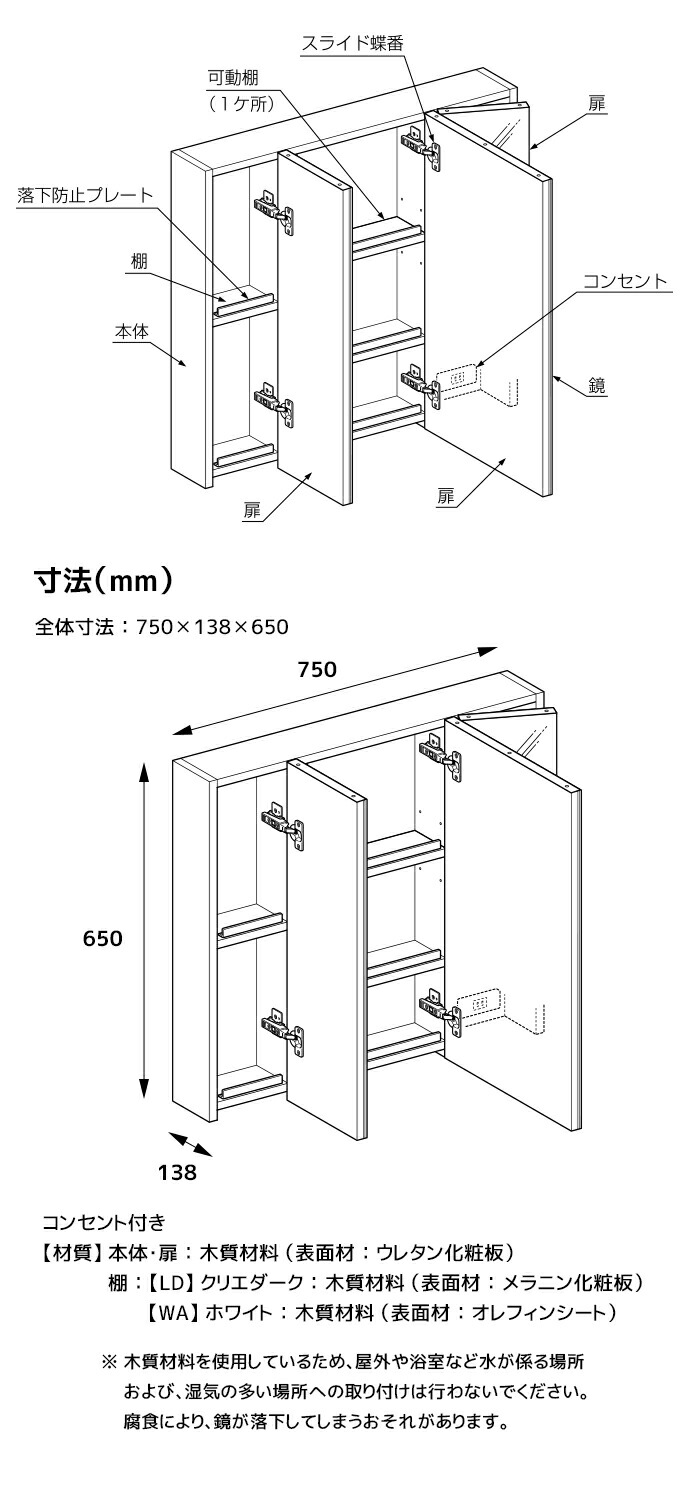 スライド蝶番

可動棚
（1ケ所）

扉

落下防止プレート

棚

本体

コンセント

鏡

扉

扉

寸法（mm）

全体寸法：750×138×650

750

650

138

コンセント付き

【材質】本体・扉：木質材料（表面材：ウレタン化粧板）
棚：【LD】クリエダーク：木質材料（表面材：メラニン化粧板）
【WA】ホワイト：木質材料（表面材：オレフィンシート）

※ 木質材料を使用しているため、屋外や浴室など水が係る場所および、湿気の多い場所への取り付けは行わないでください。腐食により、鏡が落下してしまうおそれがあります。