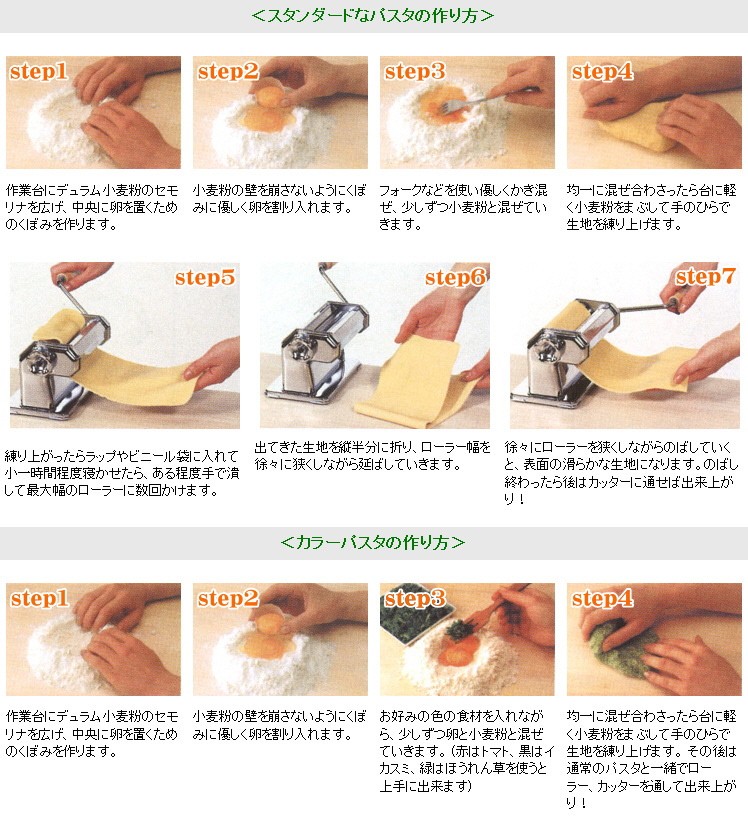 ＜スタンダードなパスタの作り方＞

step1

作業台にデュラム小麦粉のセモリナを広げ、中央に卵を置くためのくぼみを作ります。

step2

小麦粉の壁を崩さないようにくぼみに優しく卵を割り入れます。

step3

フォークなどを使い優しくかき混ぜ、少しずつ小麦粉と混ぜていきます。

step4

均一に混ぜ合わさったら台に軽く小麦粉をまぶして手のひらで生地を練り上げます。

step5

練り上がったらラップやビニール袋に入れて小一時間程度寝かせたら、ある程度手で潰して最大幅のローラーに数回かけます。

step6

出てきた生地を縦半分に折り、ローラー幅を徐々に狭くしながら延ばしていきます。

step7

徐々にローラーを狭くしながらのばしていくと、表面の滑らかな生地になります。のばし終わったら後はカッターに通せば出来上がり！

＜カラーパスタの作り方＞

step1

作業台にデュラム小麦粉のセモリナを広げ、中央に卵を置くためのくぼみを作ります。

step2

小麦粉の壁を崩さないようにくぼみに優しく卵を割り入れます。

step3

お好みの色の食材を入れながら、少しずつ卵と小麦粉と混ぜていきます。（赤はトマト、黒はイカスミ、緑はほうれん草を使うと上手に出来ます）

step4

均一に混ぜ合わさったら台に軽く小麦粉をまぶして手のひらで生地を練り上げます。その後は通常のパスタと一緒でローラー、カッターを通して出来上がり！