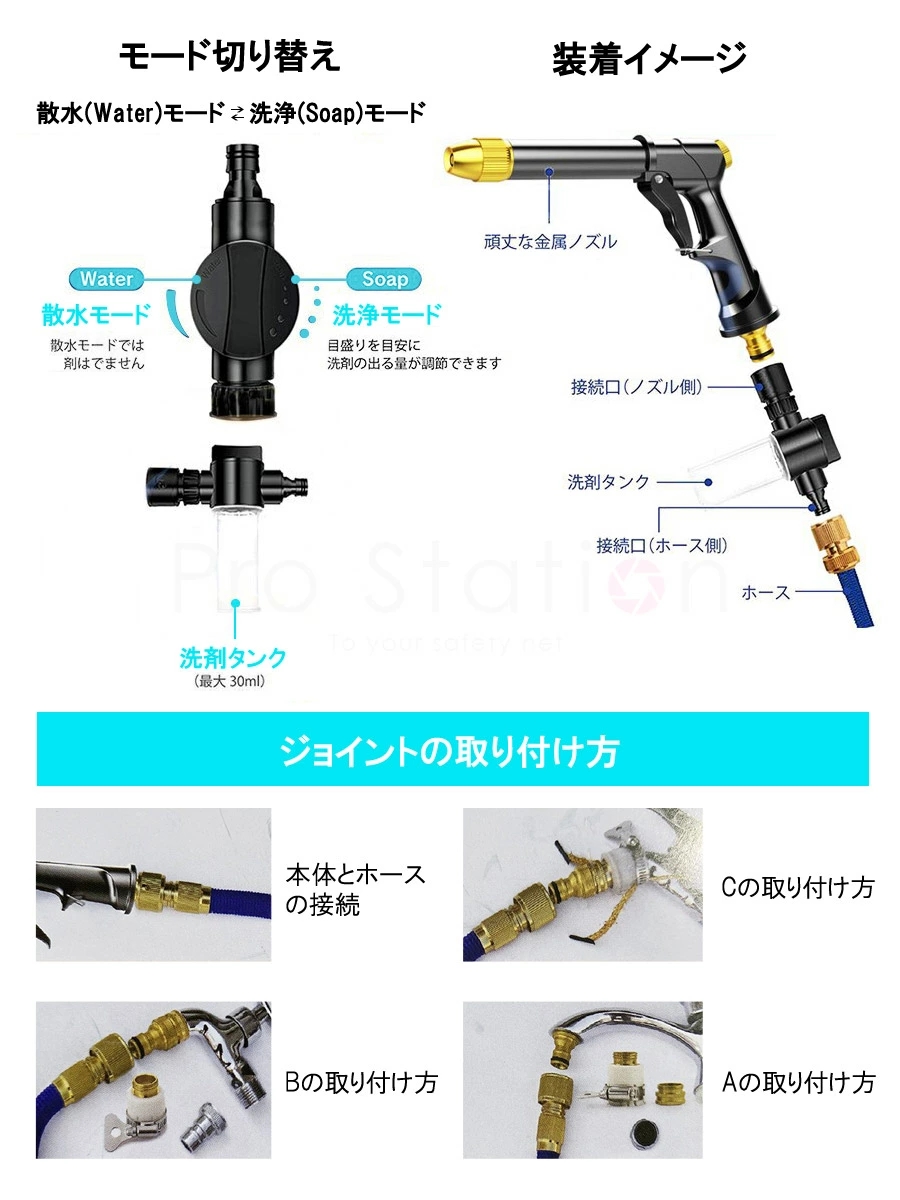 モード切り替え

散水(Water)モード ⇄ 洗浄(Soap)モード

Water

散水モード

散水モードでは剤はでません

Soap

洗浄モード

目盛りを目安に洗剤の出る量が調節できます

洗剤タンク
(最大 30ml)

装着イメージ

頑丈な金属ノズル

接続口(ノズル側)

洗剤タンク

接続口(ホース側)

ホース

Pro Station
To your safety net

ジョイントの取り付け方

本体とホースの接続

Cの取り付け方

Bの取り付け方

Aの取り付け方