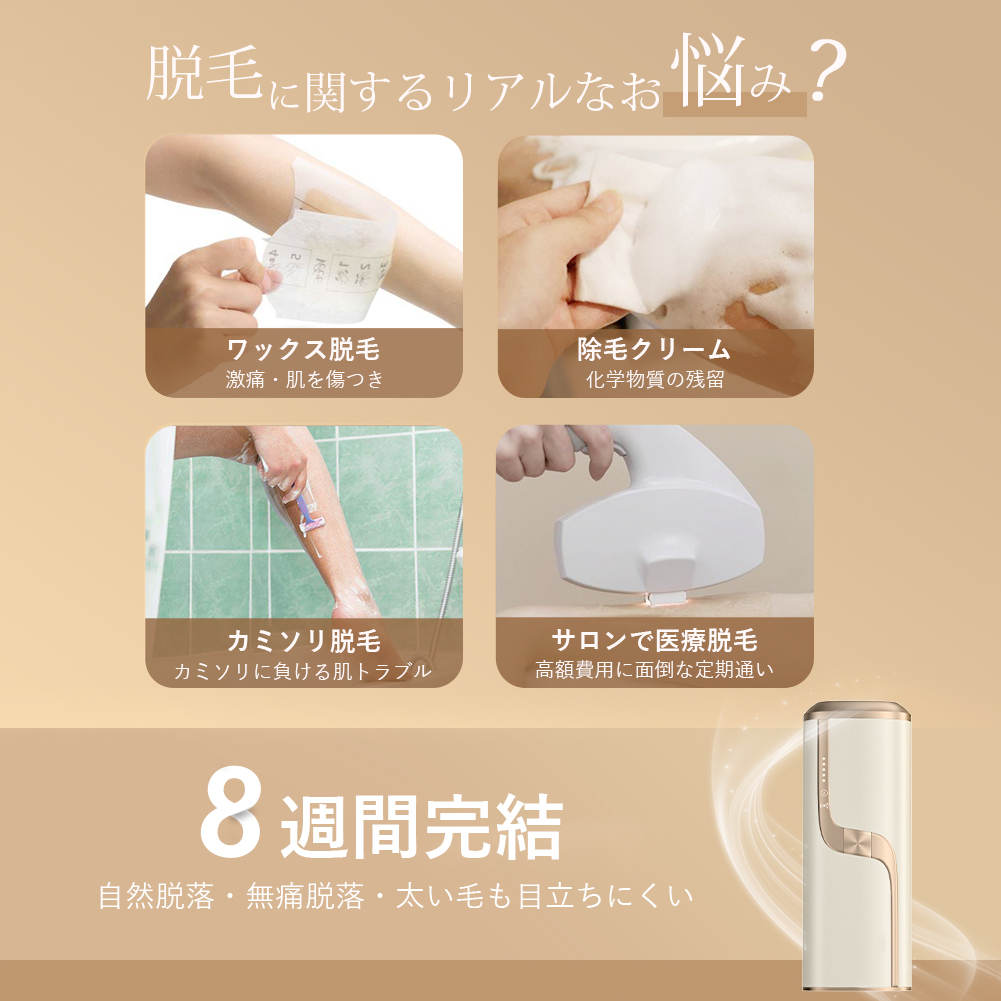 脱毛に関するリアルなお悩み？

ワックス脱毛
激痛・肌を傷つき

除毛クリーム
化学物質の残留

カミソリ脱毛
カミソリに負ける肌トラブル

サロンで医療脱毛
高額費用に面倒な定期通い

8週間完結
自然脱落・無痛脱落・太い毛も目立ちにくい