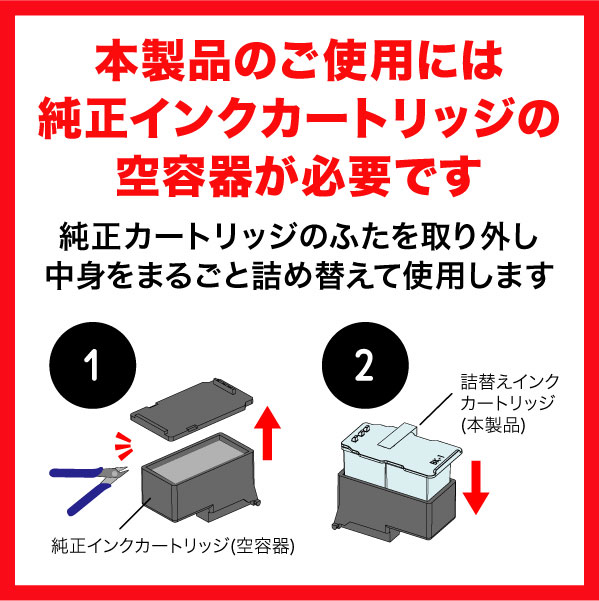 本製品のご使用には
純正インクカートリッジの
空容器が必要です

純正カートリッジのふたを取り外し
中身をまるごと詰め替えて使用します

1

純正インクカートリッジ(空容器)

2

詰替えインク
カートリッジ
(本製品)

BK-1