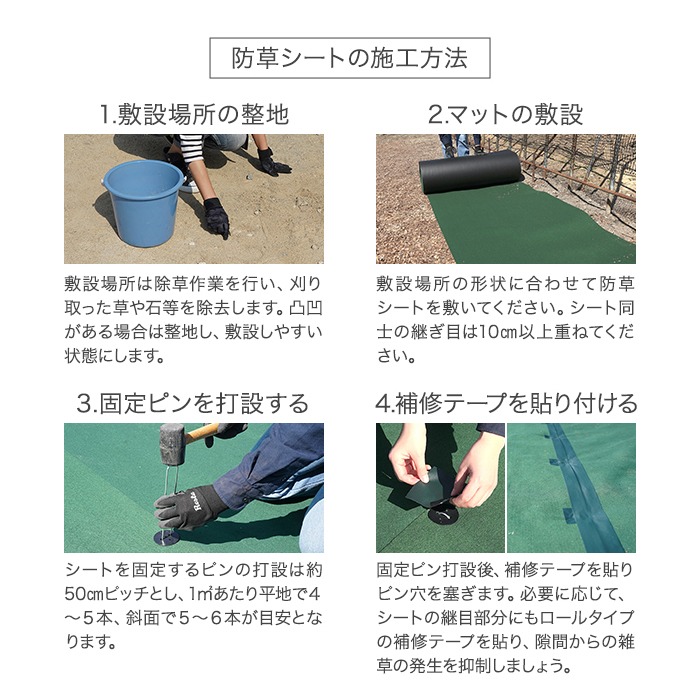 防草シートの施工方法

1.敷設場所の整地

敷設場所は除草作業を行い、刈り取った草や石等を除去します。凸凹がある場合は整地し、敷設しやすい状態にします。

2.マットの敷設

敷設場所の形状に合わせて防草シートを敷いてください。シート同士の継ぎ目は10㎝以上重ねてください。

3.固定ピンを打設する

シートを固定するピンの打設は約50㎝ピッチとし、1㎡あたり平地で4～5本、斜面で5～6本が目安となります。

4.補修テープを貼り付ける

固定ピン打設後、補修テープを貼りピン穴を塞ぎます。必要に応じて、シートの継目部分にもロールタイプの補修テープを貼り、隙間からの雑草の発生を抑制しましょう。