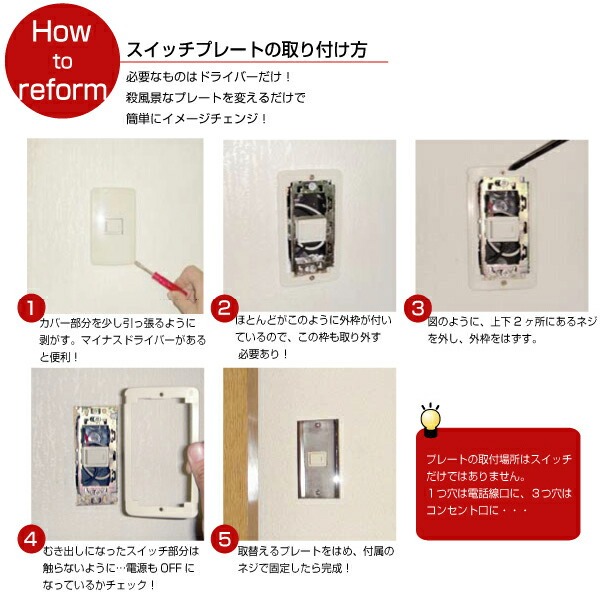 How to reform

スイッチプレートの取り付け方

必要なものはドライバーだけ！
殺風景なプレートを変えるだけで
簡単にイメージチェンジ！

1
カバー部分を少し引っ張るように剥がす。マイナスドライバーがあると便利！

2
ほとんどがこのように外枠が付いているので、この枠も取り外す必要あり！

3
図のように、上下２ヶ所にあるネジを外し、外枠をはずす。

4
むき出しになったスイッチ部分は触らないように…電源も OFF になっているかチェック！

5
取替えるプレートをはめ、付属のネジで固定したら完成！

プレートの取付場所はスイッチだけではありません。
１つ穴は電話線口に、３つ穴はコンセント口に・・・