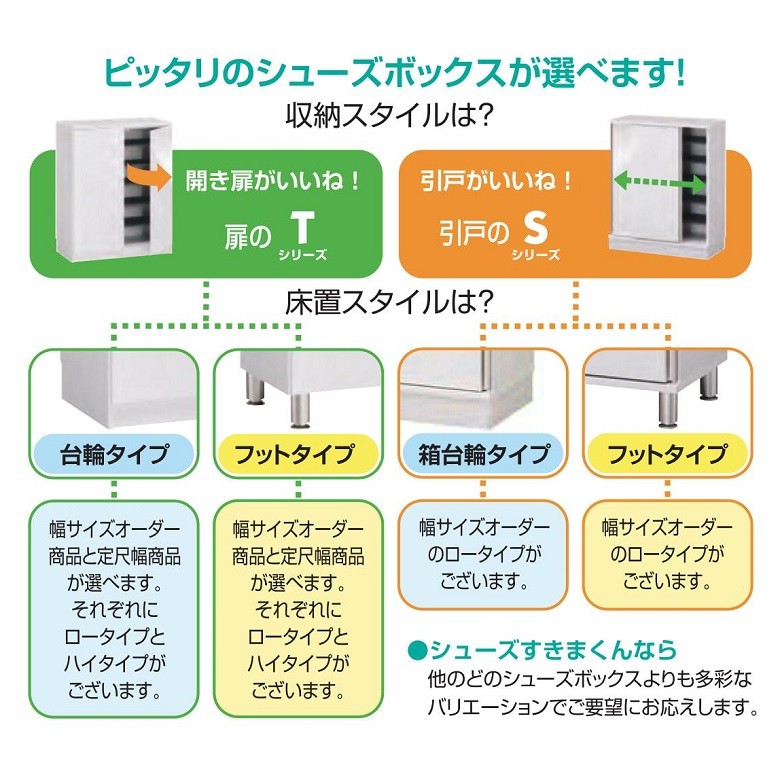 ピッタリのシューズボックスが選べます！
収納スタイルは?

開き扉がいいね！
扉の T シリーズ

引戸がいいね！
引戸の S シリーズ

床置スタイルは?

台輪タイプ

フットタイプ

箱台輪タイプ

フットタイプ

幅サイズオーダー商品と定尺幅商品が選べます。それぞれにロータイプとハイタイプがございます。

幅サイズオーダー商品と定尺幅商品が選べます。それぞれにロータイプとハイタイプがございます。

幅サイズオーダーのロータイプがございます。

幅サイズオーダーのロータイプがございます。

●シューズすきまくんなら
他のどのシューズボックスよりも多彩なバリエーションでご要望にお応えします。