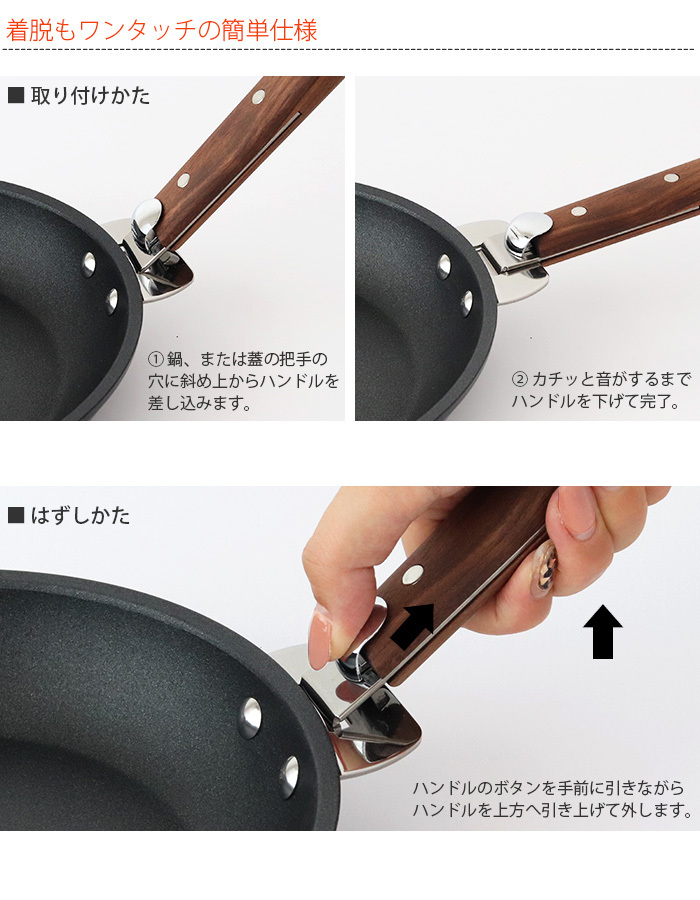 着脱もワンタッチの簡単仕様

■ 取り付けかた

① 鍋、または蓋の把手の穴に斜め上からハンドルを差し込みます。

② カチッと音がするまでハンドルを下げて完了。

■ はずしかた

ハンドルのボタンを手前に引きながらハンドルを上方へ引き上げて外します。