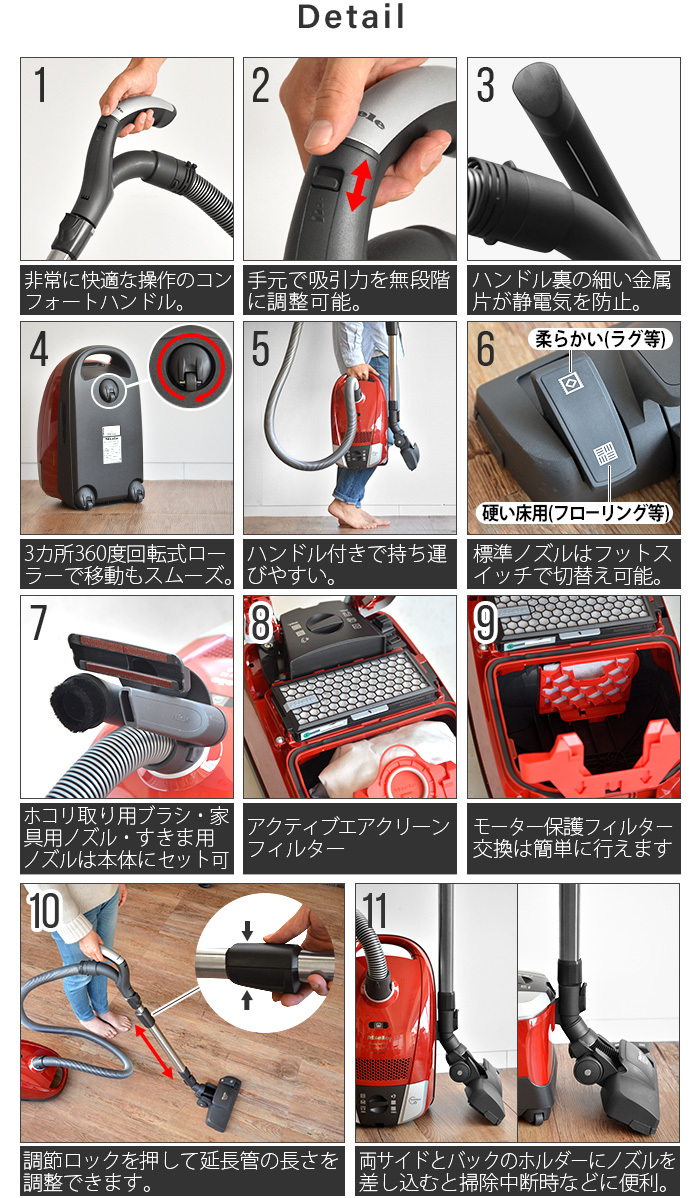 Detail

1

非常に快適な操作のコンフォートハンドル。

2

手元で吸引力を無段階に調整可能。

3

ハンドル裏の細い金属片が静電気を防止。

4

3カ所360度回転式ローラーで移動もスムーズ。

5

ハンドル付きで持ち運びやすい。

6

柔らかい(ラグ等)

硬い床用(フローリング等)

標準ノズルはフットスイッチで切替え可能。

7

ホコリ取り用ブラシ・家具用ノズル・すきま用ノズルは本体にセット可

8

アクティブエアクリーンフィルター

9

モーター保護フィルター交換は簡単に行えます

10

調節ロックを押して延長管の長さを調整できます。

11

両サイドとバックのホルダーにノズルを差し込むと掃除中断時などに便利。