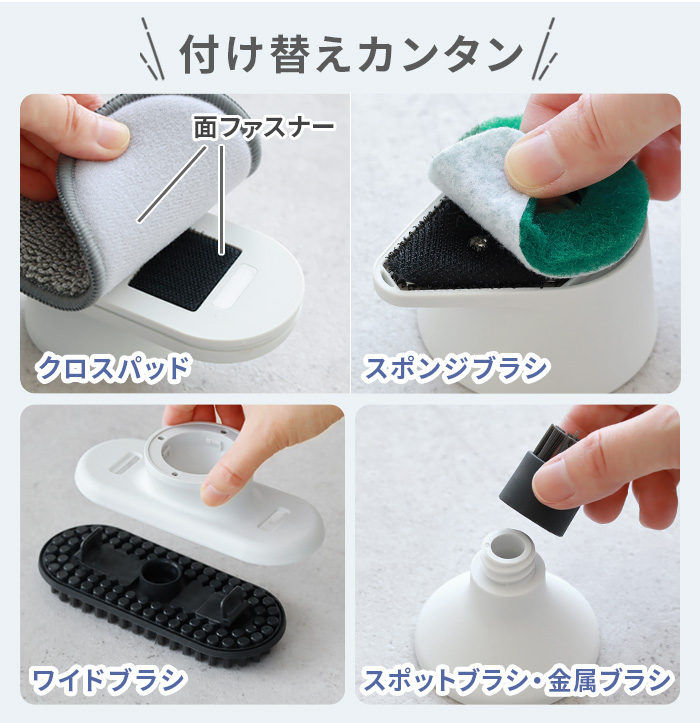 付け替えカンタン

面ファスナー

クロスパッド

スポンジブラシ

ワイドブラシ

スポットブラシ・金属ブラシ