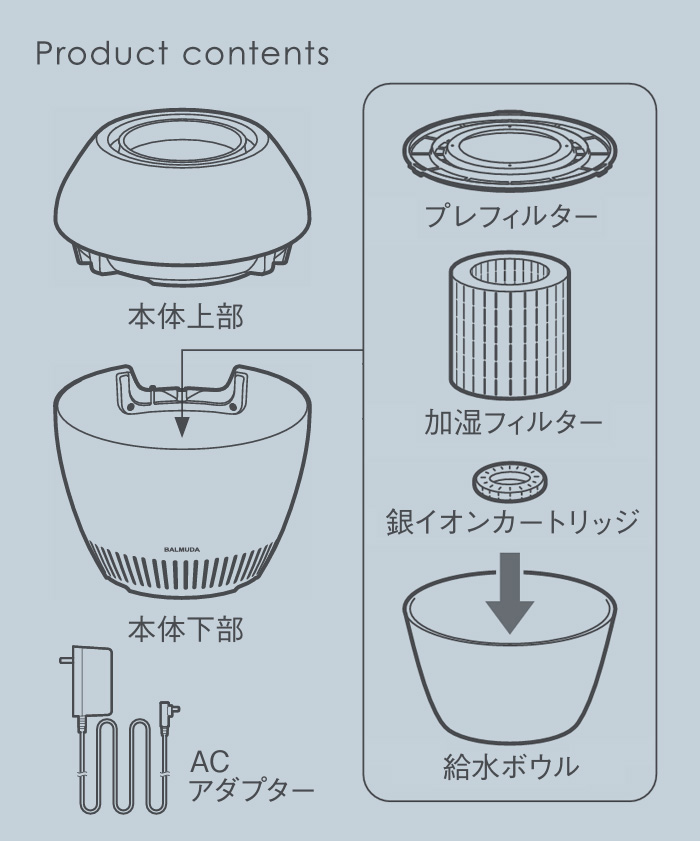 Product contents

本体上部

BALMUDA

本体下部

AC
アダプター

プレフィルター

加湿フィルター

銀イオンカートリッジ

給水ボウル