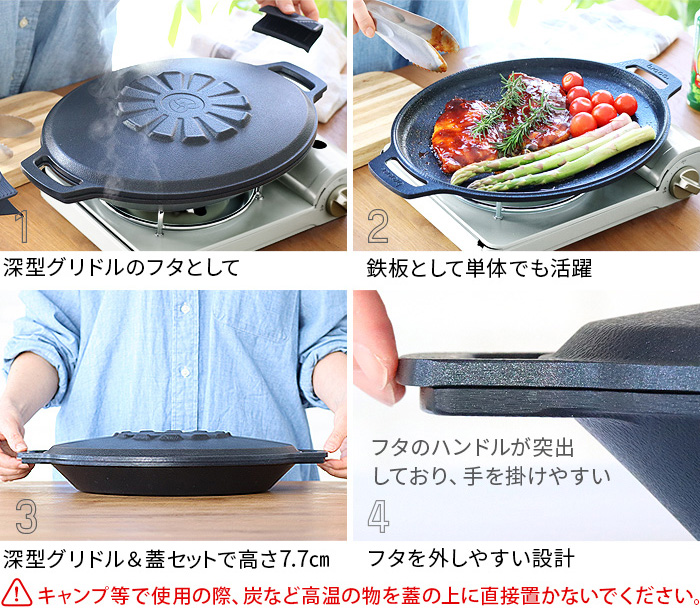 1

深型グリドルのフタとして

2

鉄板として単体でも活躍

3

深型グリドル＆蓋セットで高さ7.7cm

フタのハンドルが突出しており、手を掛けやすい

4

フタを外しやすい設計

キャンプ等で使用の際、炭など高温の物を蓋の上に直接置かないでください。